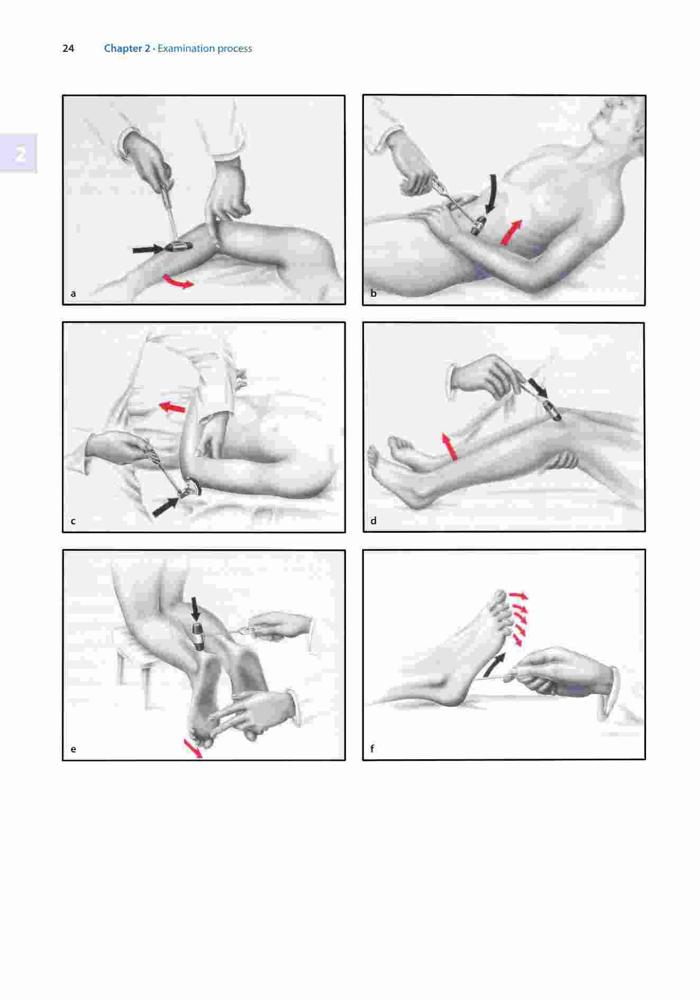 24 Chapter 2 · Examination process

2

a

b

c

d

e

f