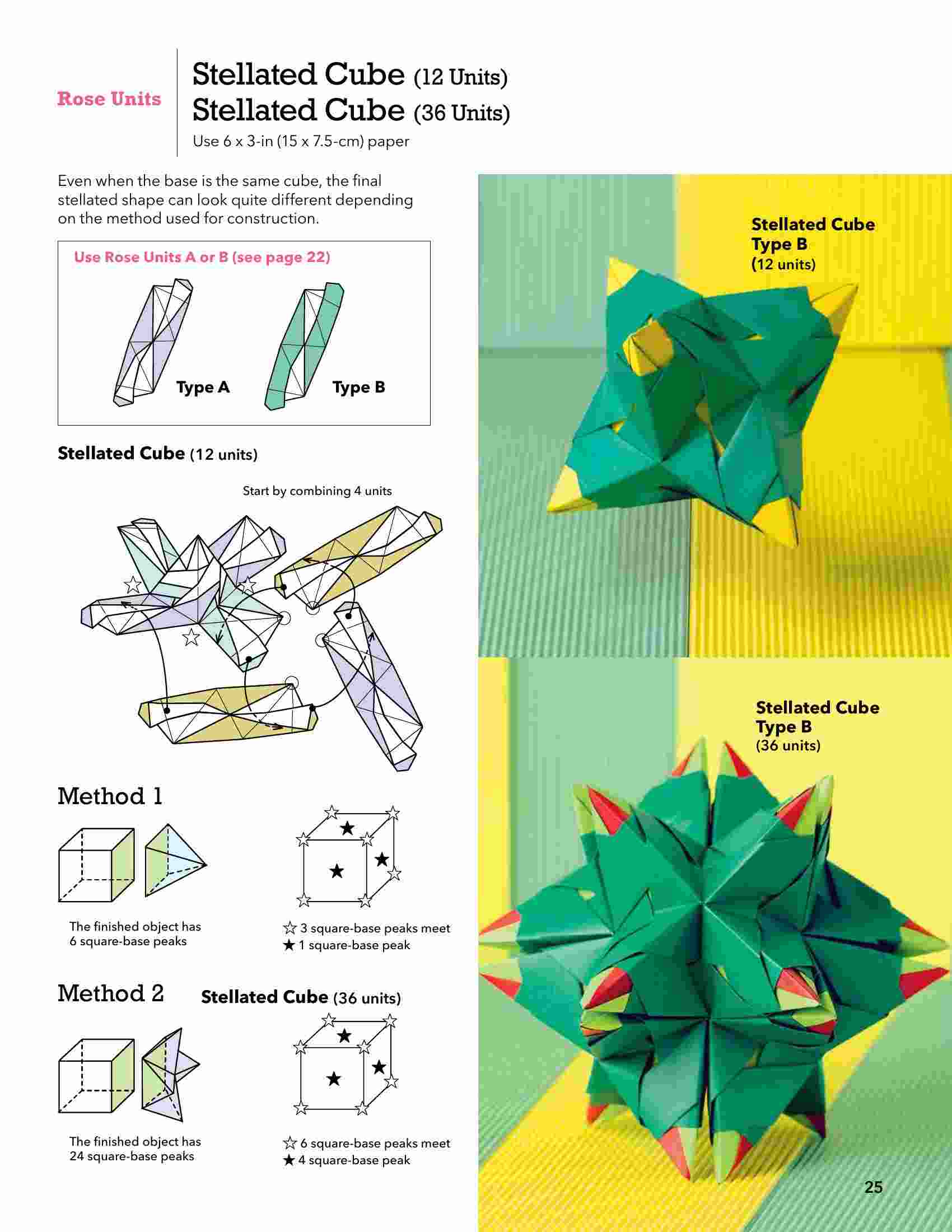 Rose Units

Stellated Cube (12 Units)
Stellated Cube (36 Units)
Use 6 x 3-in (15 x 7.5-cm) paper

Even when the base is the same cube, the final stellated shape can look quite different depending on the method used for construction.

Use Rose Units A or B (see page 22)

Type A

Type B

Stellated Cube (12 units)

Start by combining 4 units

Method 1

The finished object has 6 square-base peaks

☆ 3 square-base peaks meet
★ 1 square-base peak

Method 2

Stellated Cube (36 units)

The finished object has 24 square-base peaks

☆ 6 square-base peaks meet
★ 4 square-base peak

Stellated Cube
Type B
(12 units)

Stellated Cube
Type B
(36 units)

25