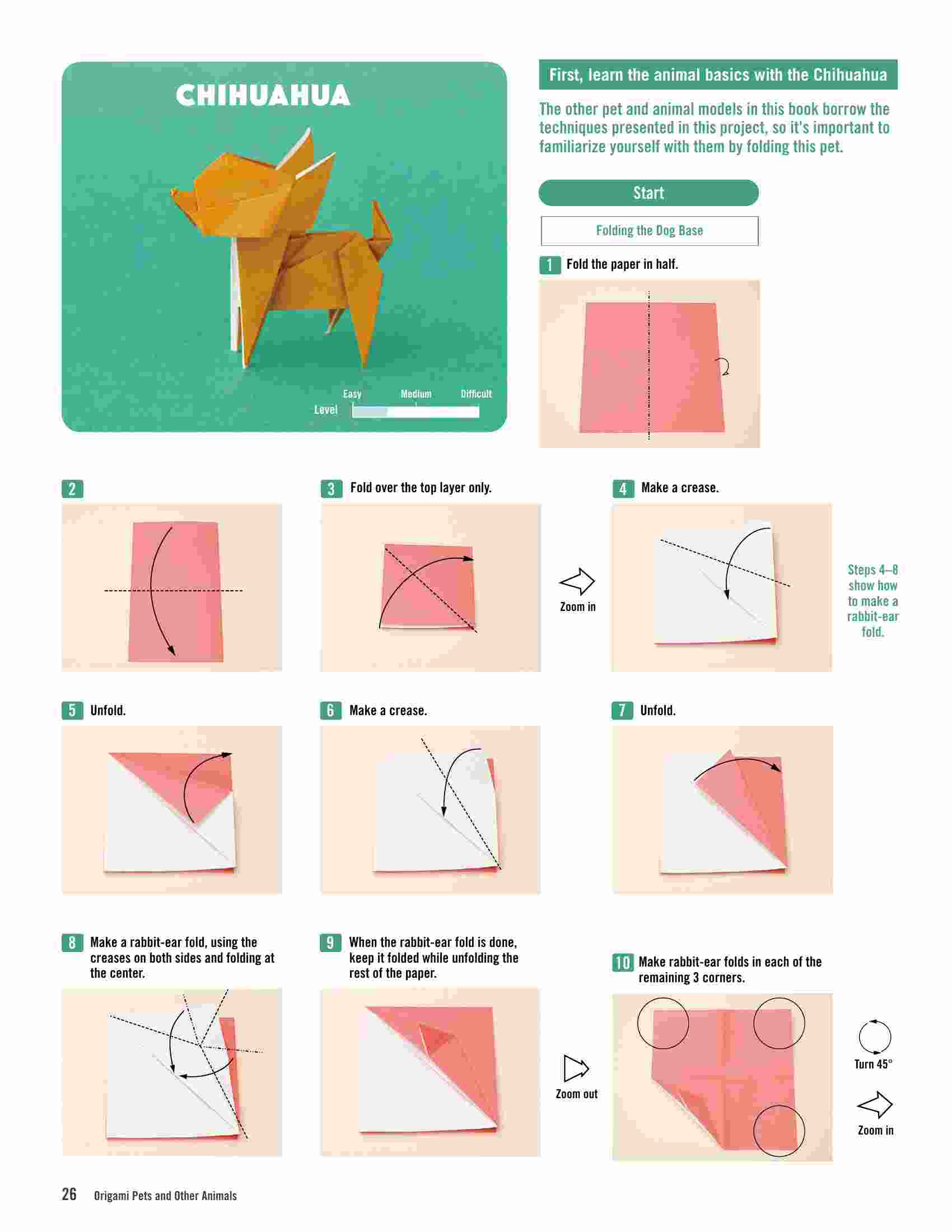 CHIHUAHUA

Easy Medium Difficult
Level

First, learn the animal basics with the Chihuahua

The other pet and animal models in this book borrow the techniques presented in this project, so it's important to familiarize yourself with them by folding this pet.

Start

Folding the Dog Base

1 Fold the paper in half.

2

3 Fold over the top layer only.

Zoom in

4 Make a crease.

Steps 4–8 show how to make a rabbit-ear fold.

5 Unfold.

6 Make a crease.

7 Unfold.

8 Make a rabbit-ear fold, using the creases on both sides and folding at the center.

9 When the rabbit-ear fold is done, keep it folded while unfolding the rest of the paper.

Zoom out

10 Make rabbit-ear folds in each of the remaining 3 corners.

Turn 45°

Zoom in

26 Origami Pets and Other Animals