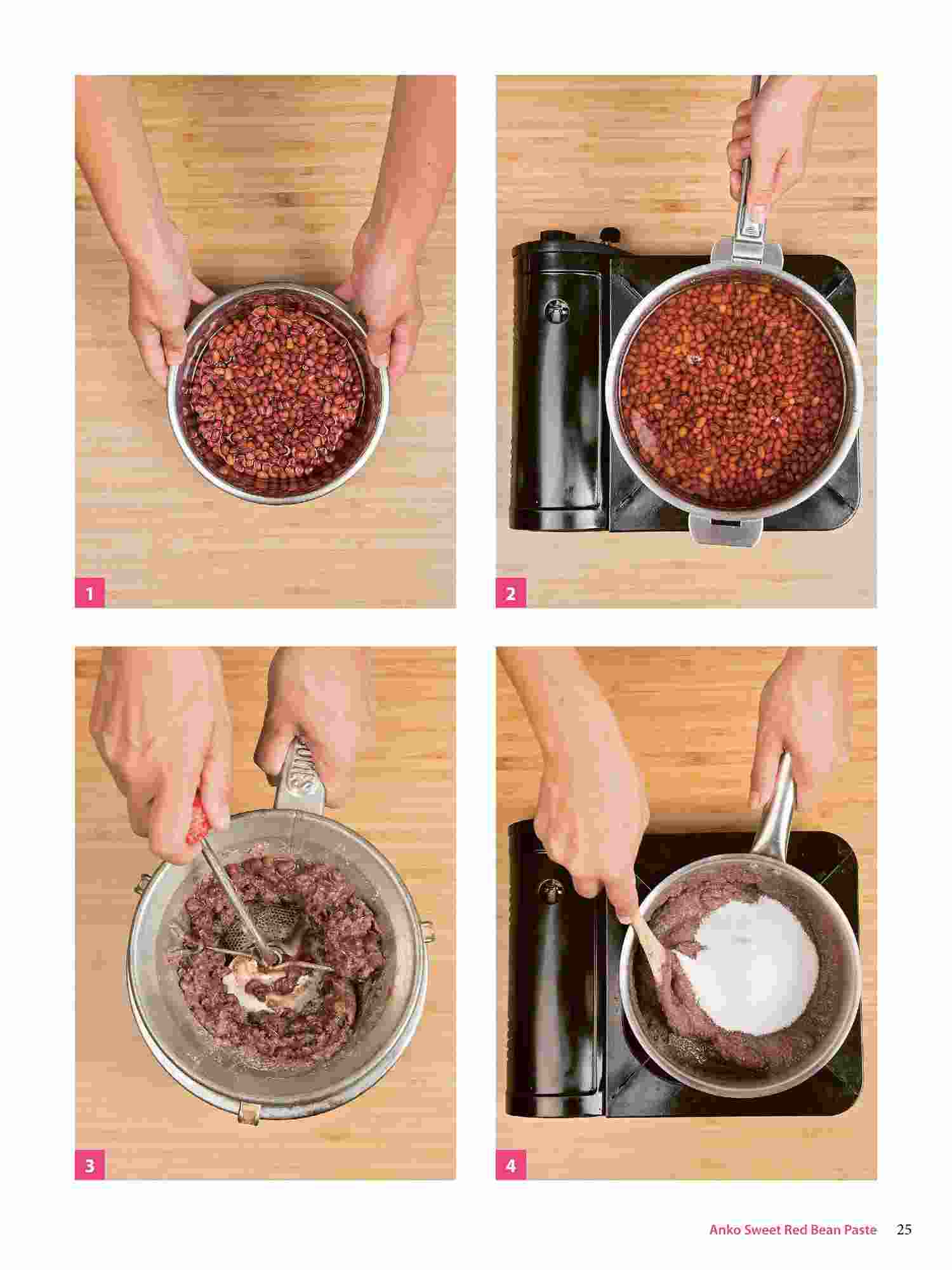 1

2

3

4

Anko Sweet Red Bean Paste 25