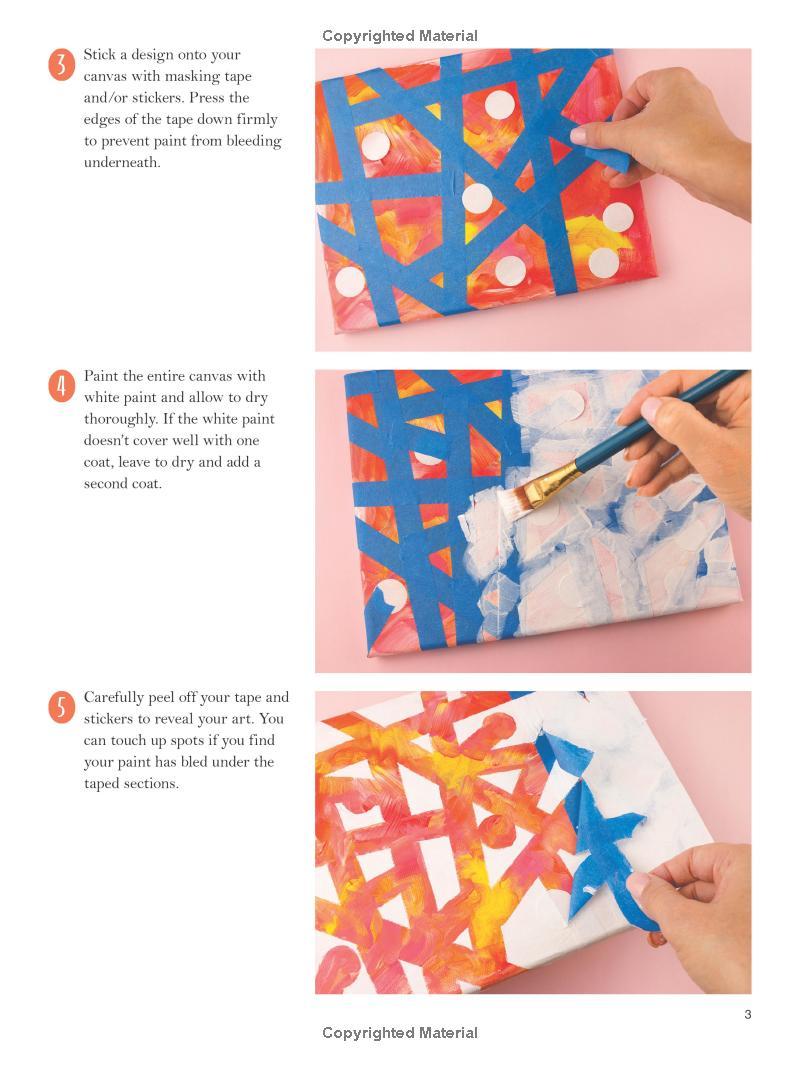 Copyrighted Material

3 Stick a design onto your canvas with masking tape and/or stickers. Press the edges of the tape down firmly to prevent paint from bleeding underneath.

4 Paint the entire canvas with white paint and allow to dry thoroughly. If the white paint doesn't cover well with one coat, leave to dry and add a second coat.

5 Carefully peel off your tape and stickers to reveal your art. You can touch up spots if you find your paint has bled under the taped sections.

3

Copyrighted Material