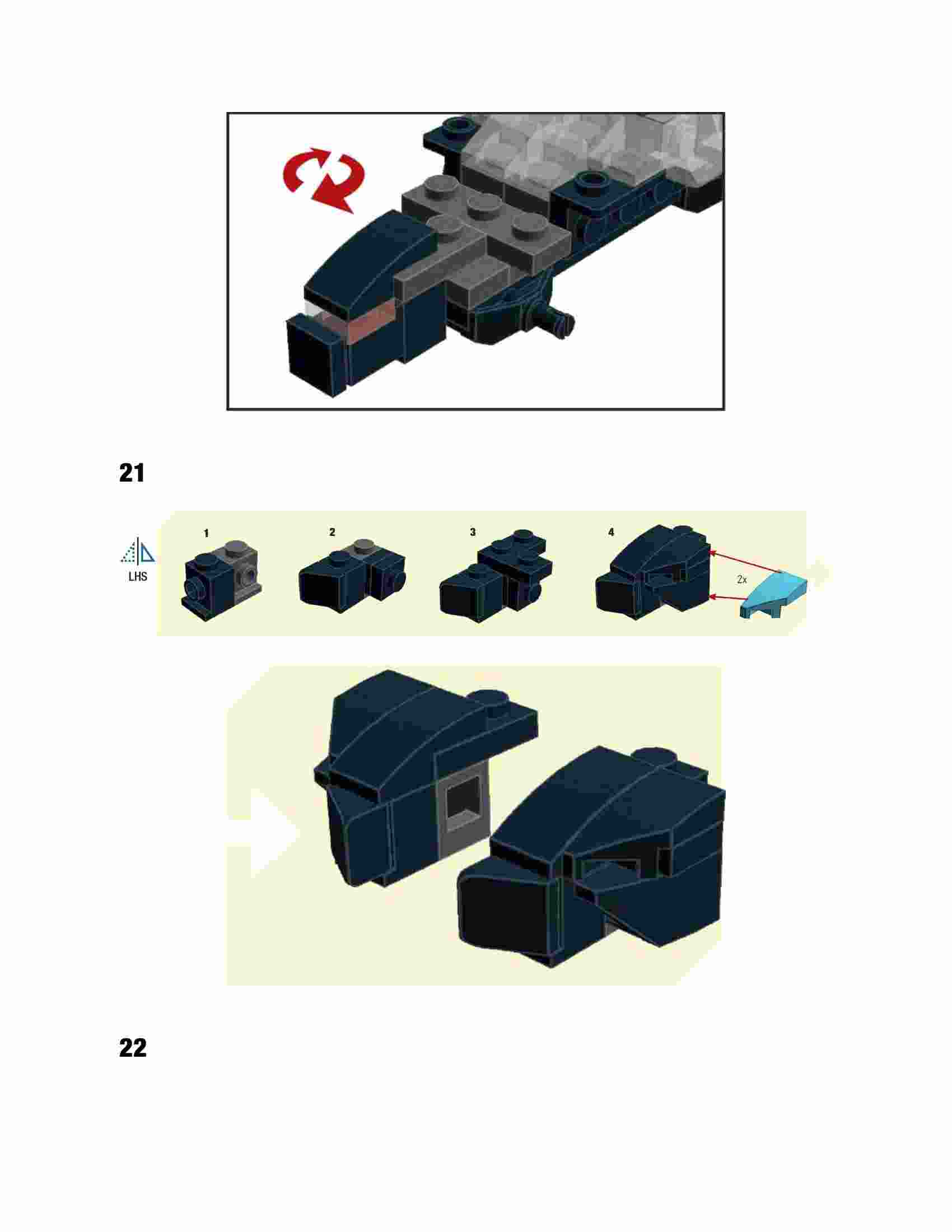 21

LHS

1

2

3

4

2x

22