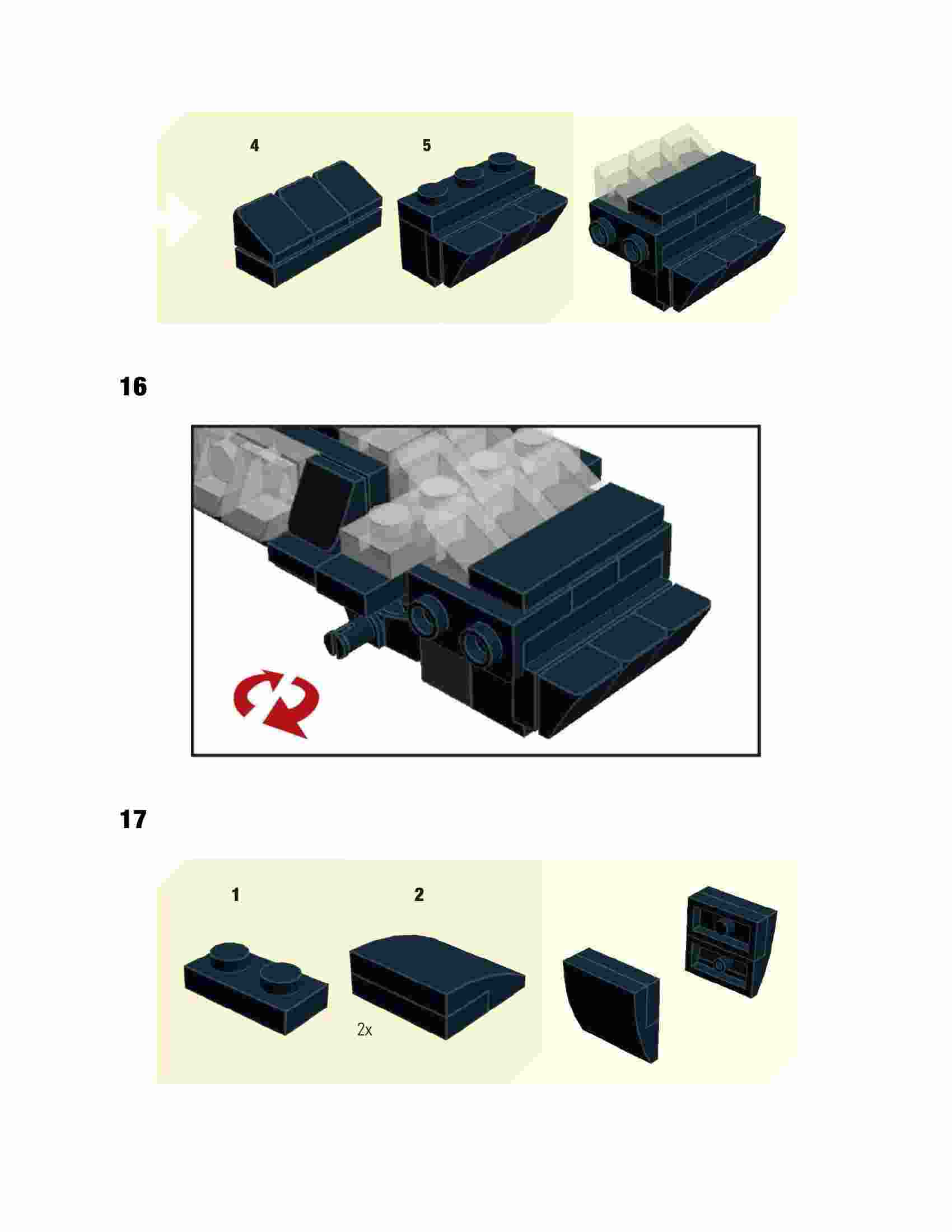 4

5

16

17

1

2

2x