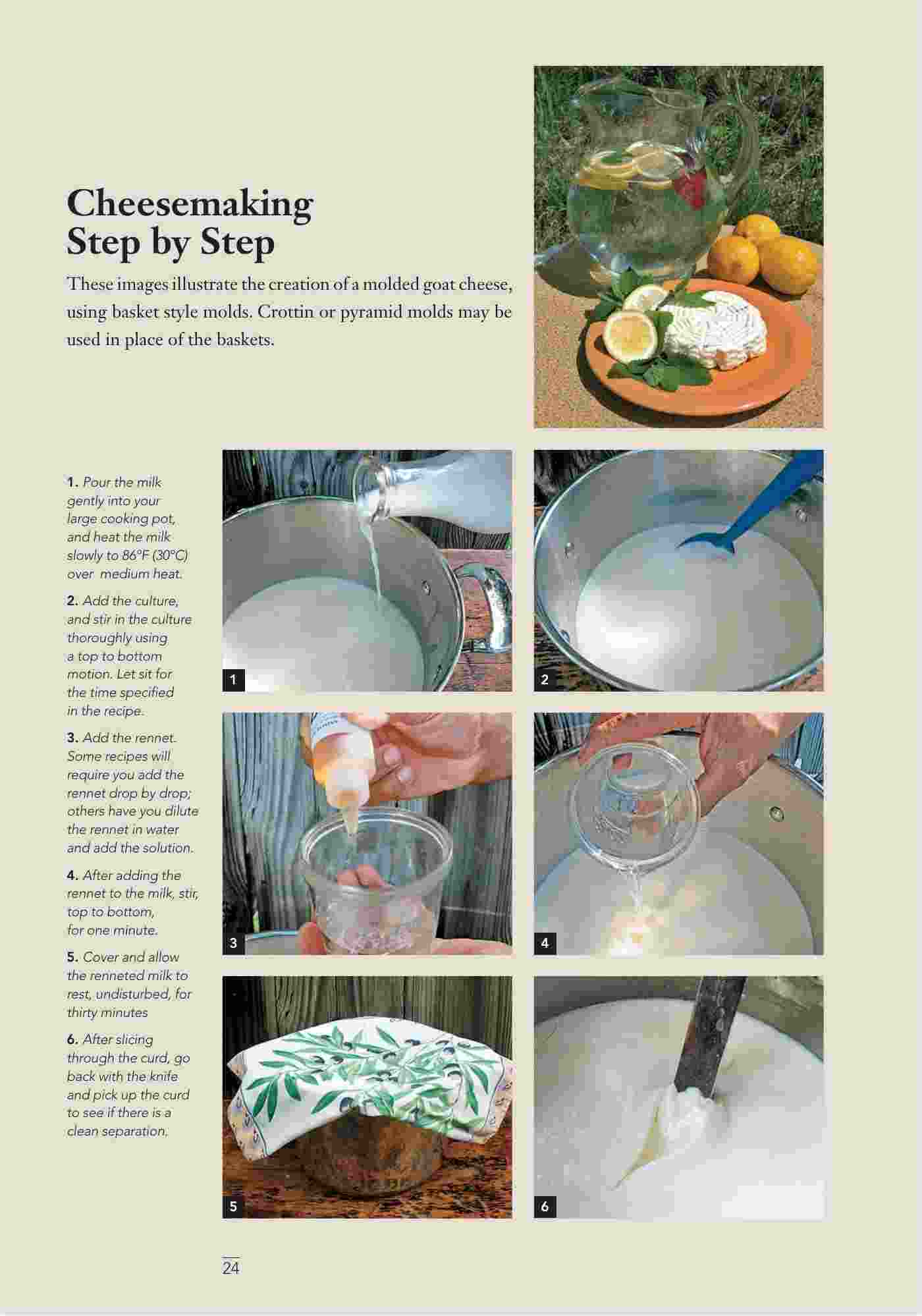 Cheesemaking
Step by Step

These images illustrate the creation of a molded goat cheese, using basket style molds. Crottin or pyramid molds may be used in place of the baskets.

1. Pour the milk gently into your large cooking pot, and heat the milk slowly to 86°F (30°C) over medium heat.

2. Add the culture, and stir in the culture thoroughly using a top to bottom motion. Let sit for the time specified in the recipe.

3. Add the rennet. Some recipes will require you add the rennet drop by drop; others have you dilute the rennet in water and add the solution.

4. After adding the rennet to the milk, stir, top to bottom, for one minute.

5. Cover and allow the renneted milk to rest, undisturbed, for thirty minutes

6. After slicing through the curd, go back with the knife and pick up the curd to see if there is a clean separation.

1

2

3

4

5

6

24