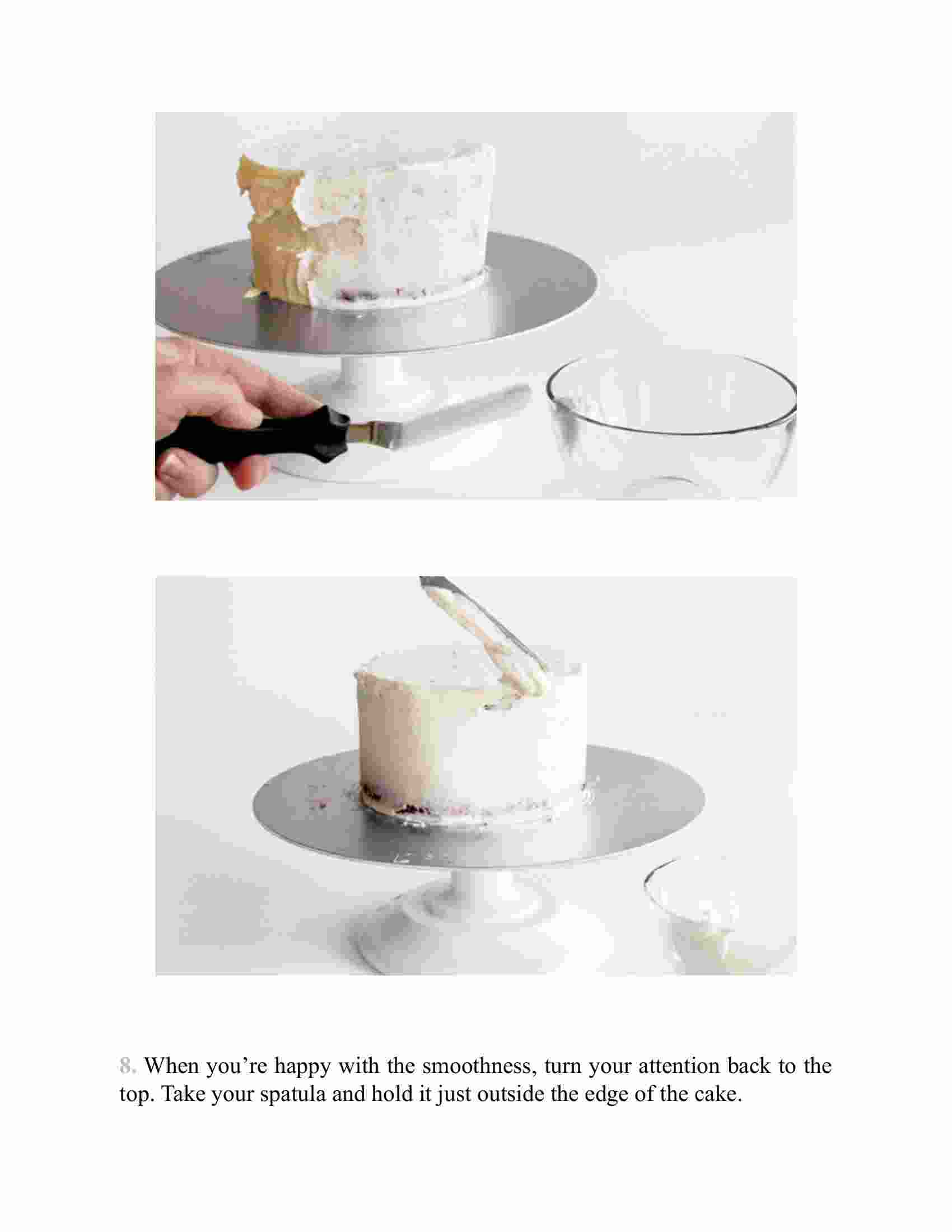 8. When you’re happy with the smoothness, turn your attention back to the top. Take your spatula and hold it just outside the edge of the cake.