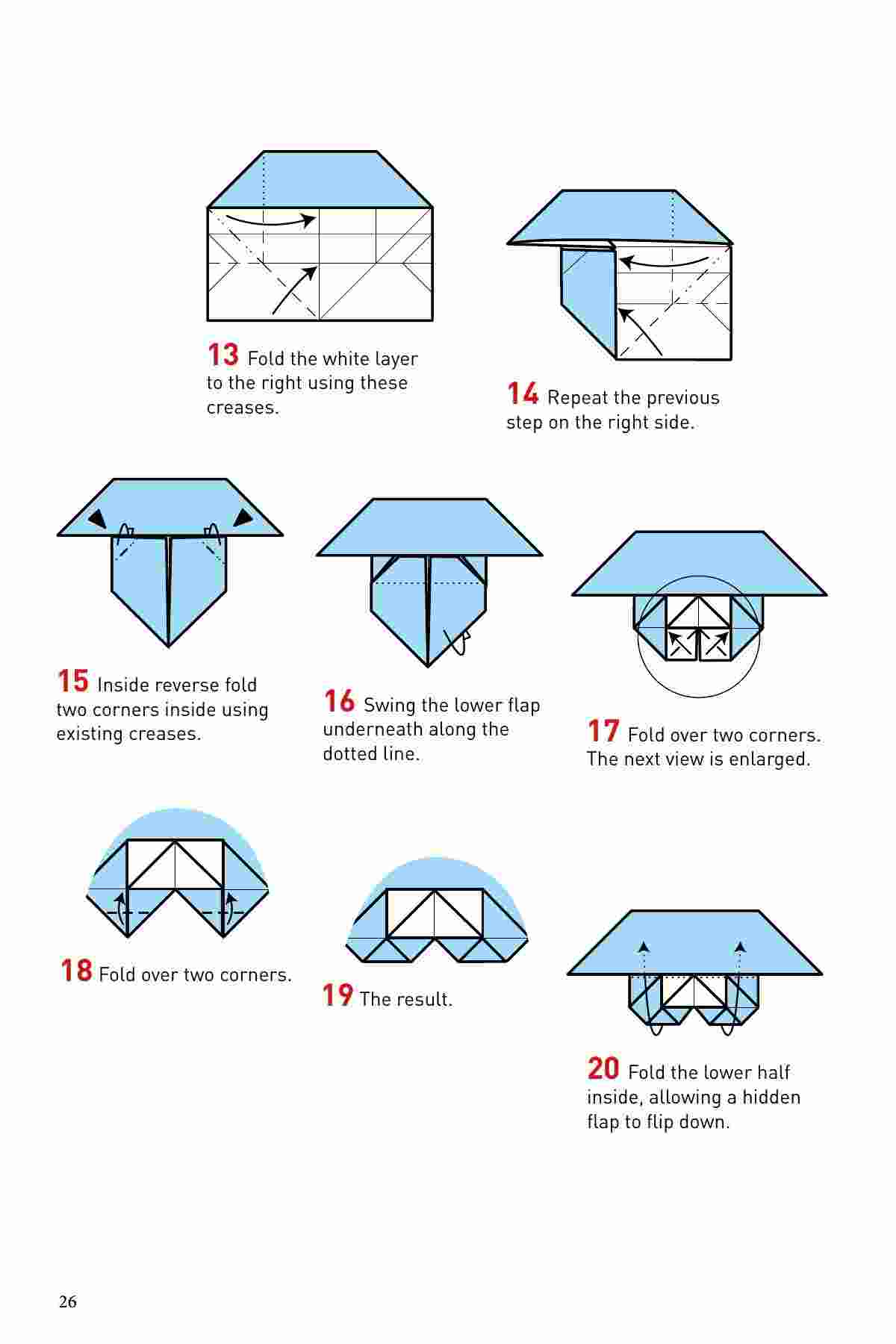 13 Fold the white layer to the right using these creases.

14 Repeat the previous step on the right side.

15 Inside reverse fold two corners inside using existing creases.

16 Swing the lower flap underneath along the dotted line.

17 Fold over two corners. The next view is enlarged.

18 Fold over two corners.

19 The result.

20 Fold the lower half inside, allowing a hidden flap to flip down.

26