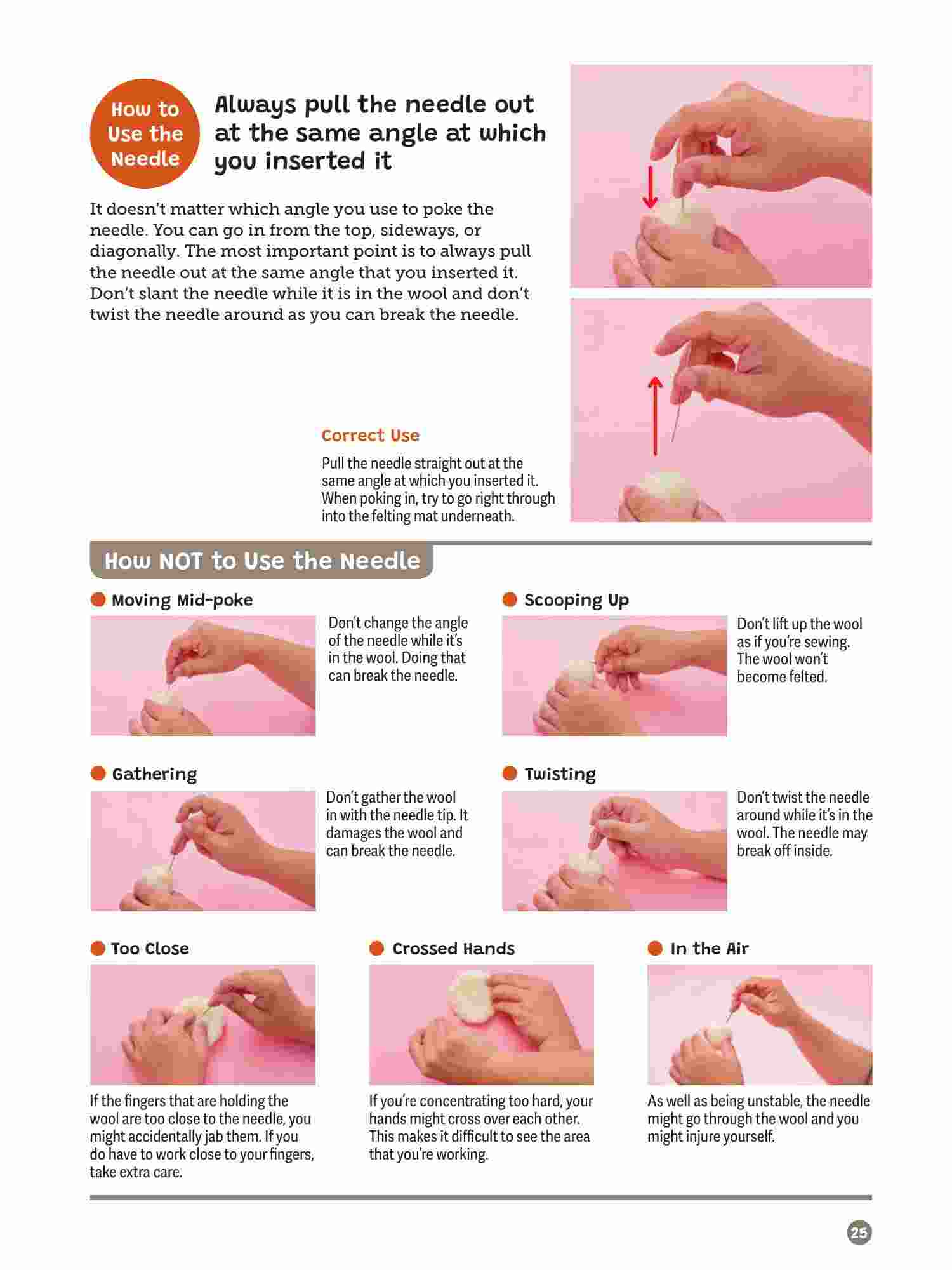 How to Use the Needle

Always pull the needle out at the same angle at which you inserted it

It doesn't matter which angle you use to poke the needle. You can go in from the top, sideways, or diagonally. The most important point is to always pull the needle out at the same angle that you inserted it. Don't slant the needle while it is in the wool and don't twist the needle around as you can break the needle.

Correct Use

Pull the needle straight out at the same angle at which you inserted it. When poking in, try to go right through into the felting mat underneath.

How NOT to Use the Needle

Moving Mid-poke

Don't change the angle of the needle while it's in the wool. Doing that can break the needle.

Scooping Up

Don't lift up the wool as if you're sewing. The wool won't become felted.

Gathering

Don't gather the wool in with the needle tip. It damages the wool and can break the needle.

Twisting

Don't twist the needle around while it's in the wool. The needle may break off inside.

Too Close

If the fingers that are holding the wool are too close to the needle, you might accidentally jab them. If you do have to work close to your fingers, take extra care.

Crossed Hands

If you're concentrating too hard, your hands might cross over each other. This makes it difficult to see the area that you're working.

In the Air

As well as being unstable, the needle might go through the wool and you might injure yourself.

25