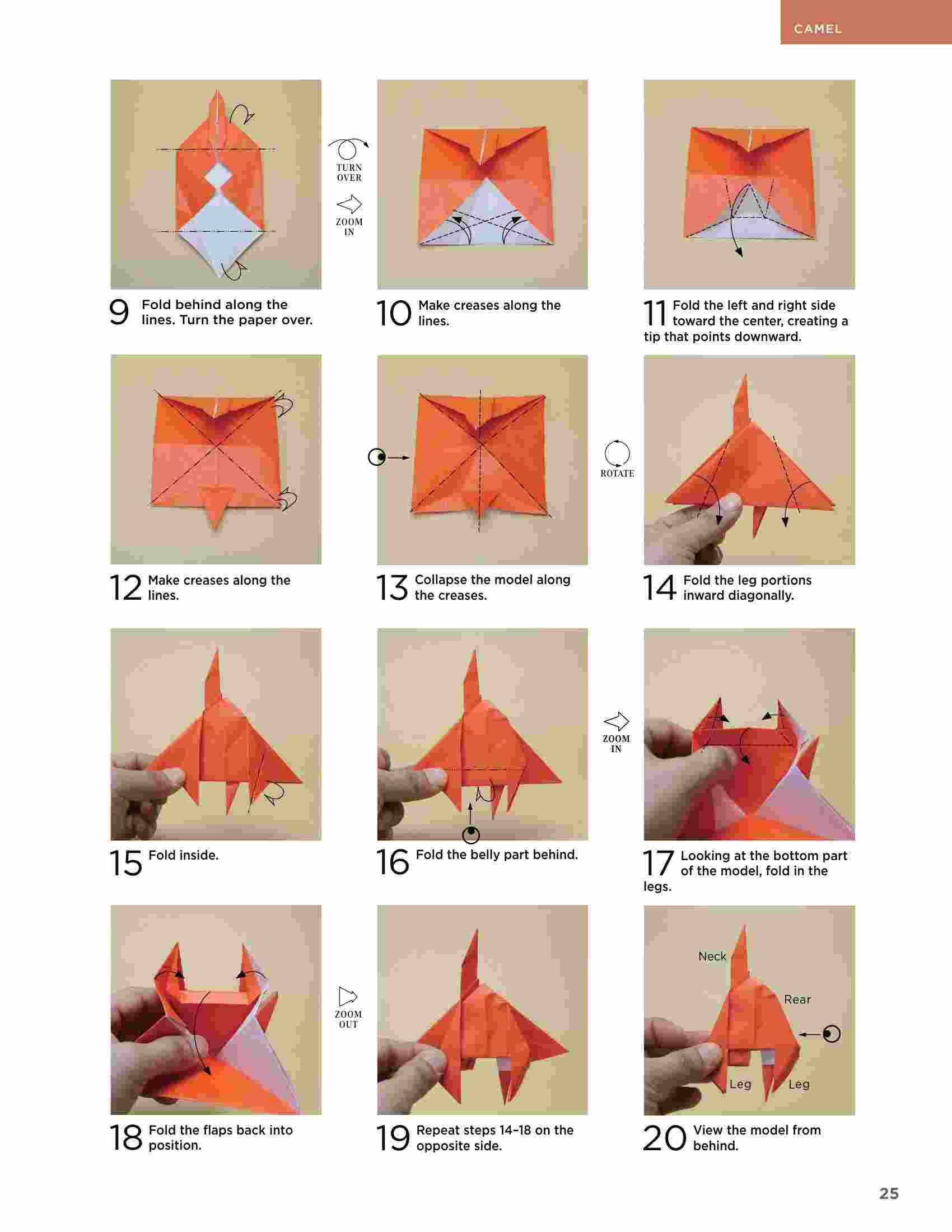 CAMEL

TURN OVER

ZOOM IN

9 Fold behind along the lines. Turn the paper over.

10 Make creases along the lines.

11 Fold the left and right side toward the center, creating a tip that points downward.

ROTATE

12 Make creases along the lines.

13 Collapse the model along the creases.

14 Fold the leg portions inward diagonally.

ZOOM IN

15 Fold inside.

16 Fold the belly part behind.

17 Looking at the bottom part of the model, fold in the legs.

ZOOM OUT

Neck

Rear

Leg

Leg

18 Fold the flaps back into position.

19 Repeat steps 14–18 on the opposite side.

20 View the model from behind.

25