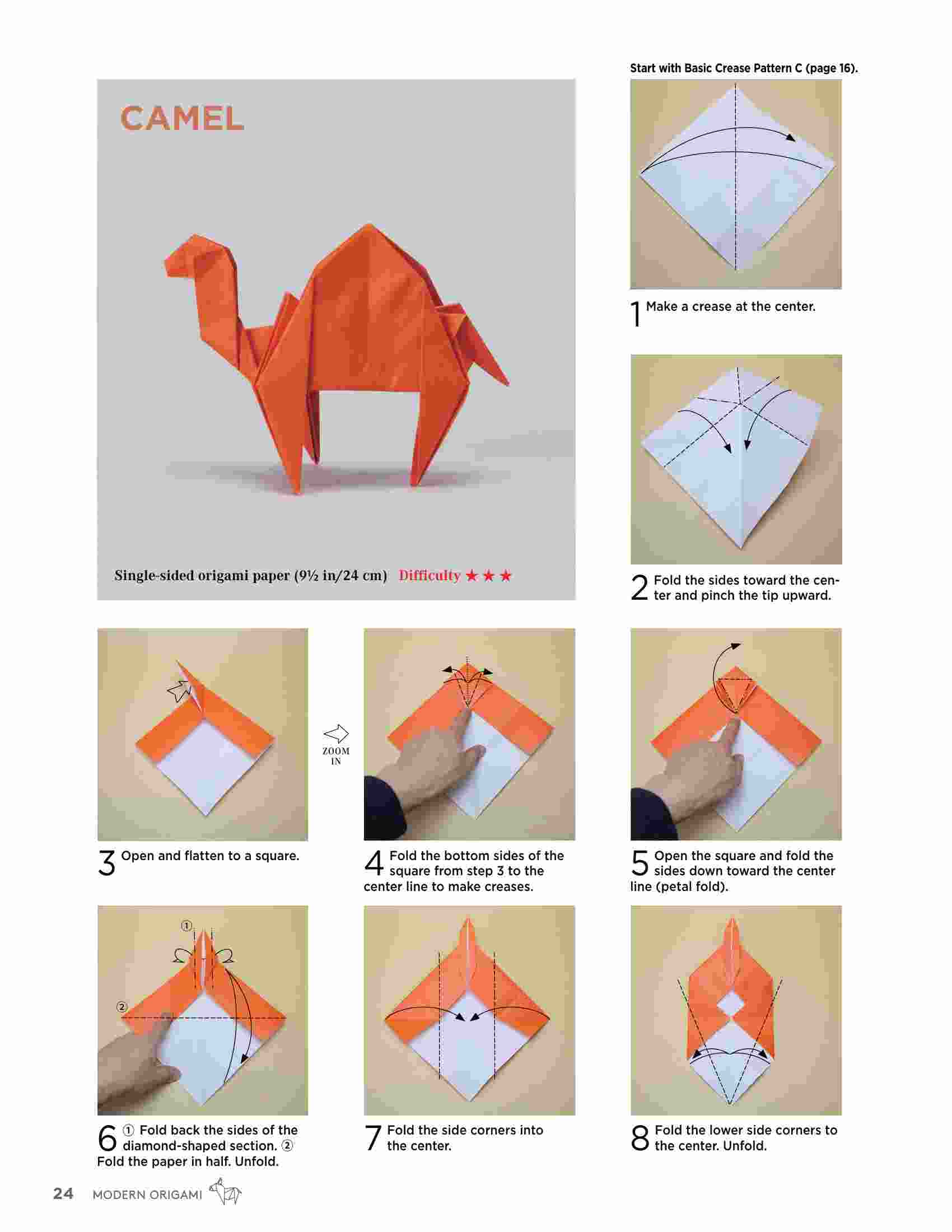 CAMEL

Single-sided origami paper (9½ in/24 cm) Difficulty ★★★

Start with Basic Crease Pattern C (page 16).

1 Make a crease at the center.

2 Fold the sides toward the center and pinch the tip upward.

3 Open and flatten to a square.

ZOOM IN

4 Fold the bottom sides of the square from step 3 to the center line to make creases.

5 Open the square and fold the sides down toward the center line (petal fold).

①

②

6 ① Fold back the sides of the diamond-shaped section. ② Fold the paper in half. Unfold.

7 Fold the side corners into the center.

8 Fold the lower side corners to the center. Unfold.

24 MODERN ORIGAMI