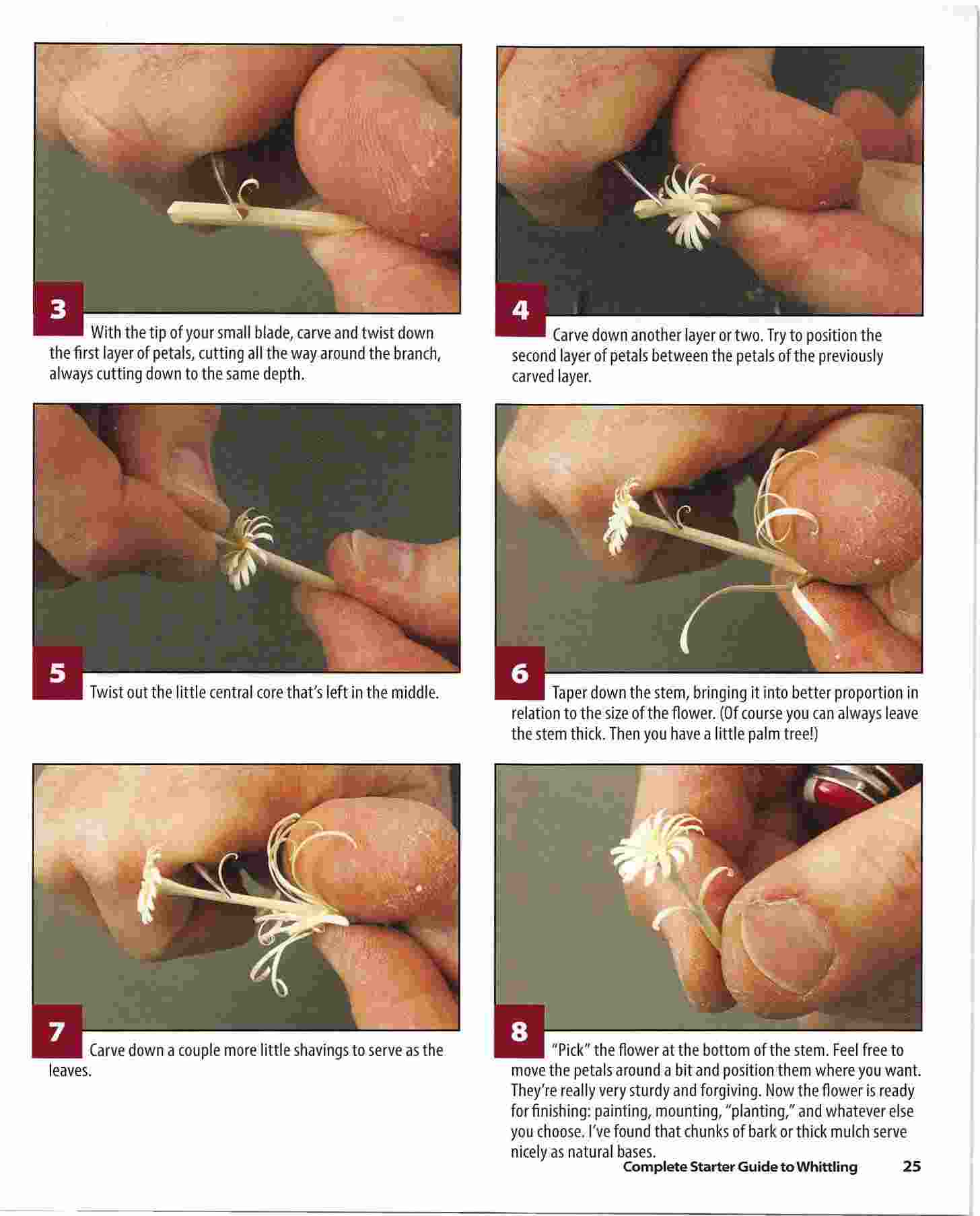 3
With the tip of your small blade, carve and twist down the first layer of petals, cutting all the way around the branch, always cutting down to the same depth.

4
Carve down another layer or two. Try to position the second layer of petals between the petals of the previously carved layer.

5
Twist out the little central core that's left in the middle.

6
Taper down the stem, bringing it into better proportion in relation to the size of the flower. (Of course you can always leave the stem thick. Then you have a little palm tree!)

7
Carve down a couple more little shavings to serve as the leaves.

8
"Pick" the flower at the bottom of the stem. Feel free to move the petals around a bit and position them where you want. They're really very sturdy and forgiving. Now the flower is ready for finishing: painting, mounting, "planting," and whatever else you choose. I've found that chunks of bark or thick mulch serve nicely as natural bases.

Complete Starter Guide to Whittling 25