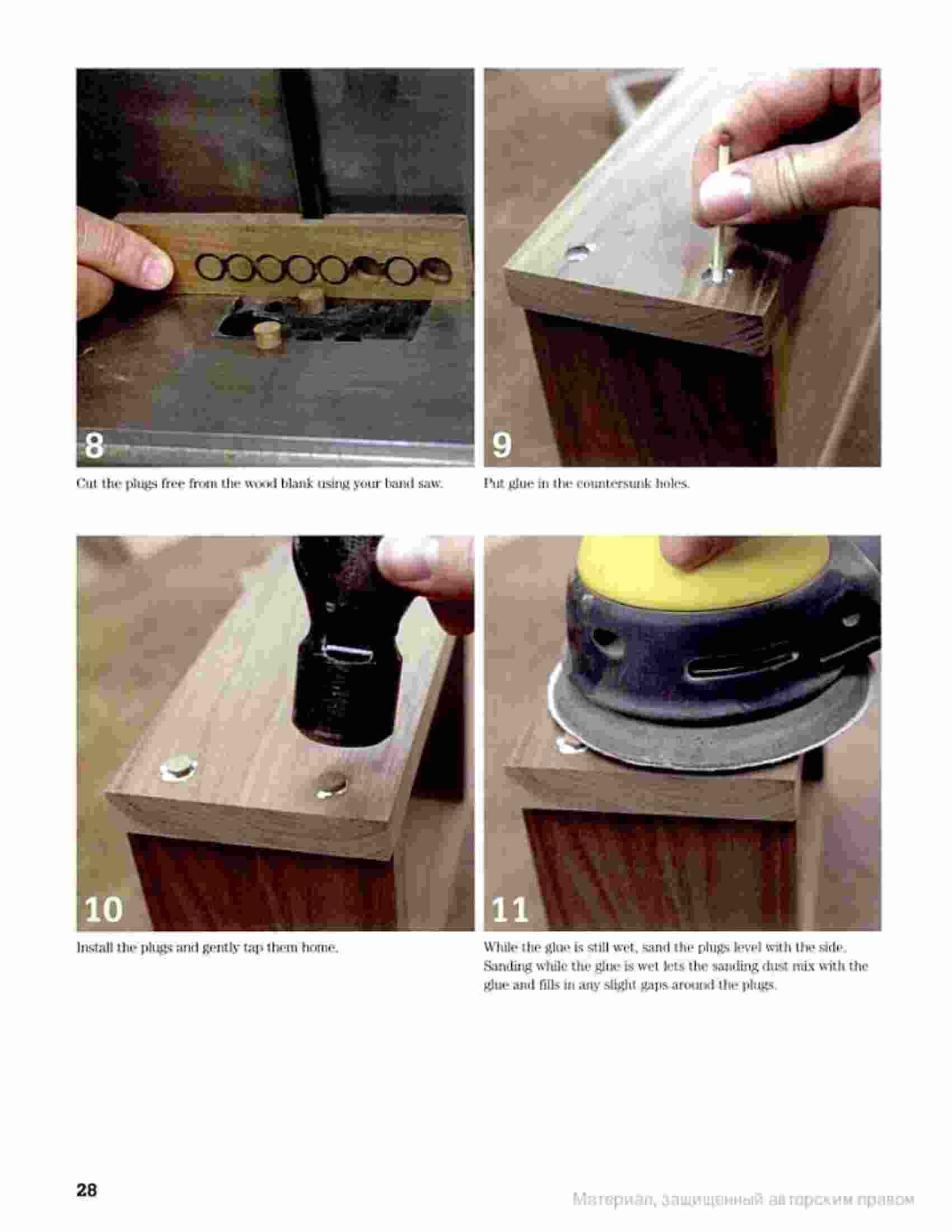 8

Cut the plugs free from the wood blank using your band saw.

9

Put glue in the countersunk holes.

10

Install the plugs and gently tap them home.

11

While the glue is still wet, sand the plugs level with the side. Sanding while the glue is wet lets the sanding dust mix with the glue and fills in any slight gaps around the plugs.

28

Материал, защищенный авторским правом