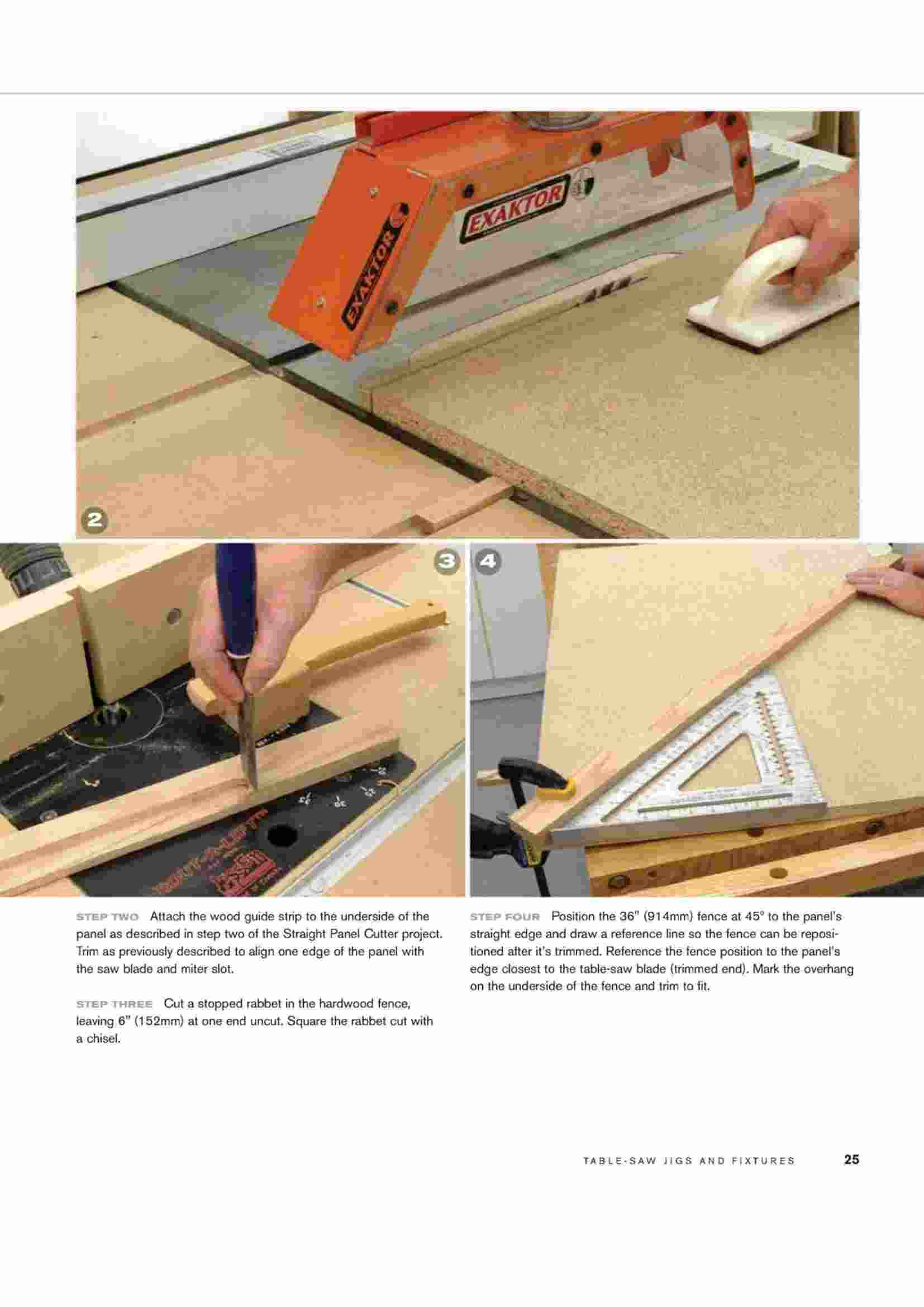 EXAKTOR

EXAKTOR

2

3

4

STEP TWO Attach the wood guide strip to the underside of the panel as described in step two of the Straight Panel Cutter project. Trim as previously described to align one edge of the panel with the saw blade and miter slot.

STEP THREE Cut a stopped rabbet in the hardwood fence, leaving 6" (152mm) at one end uncut. Square the rabbet cut with a chisel.

STEP FOUR Position the 36" (914mm) fence at 45° to the panel's straight edge and draw a reference line so the fence can be repositioned after it's trimmed. Reference the fence position to the panel's edge closest to the table-saw blade (trimmed end). Mark the overhang on the underside of the fence and trim to fit.

TABLE-SAW JIGS AND FIXTURES 25