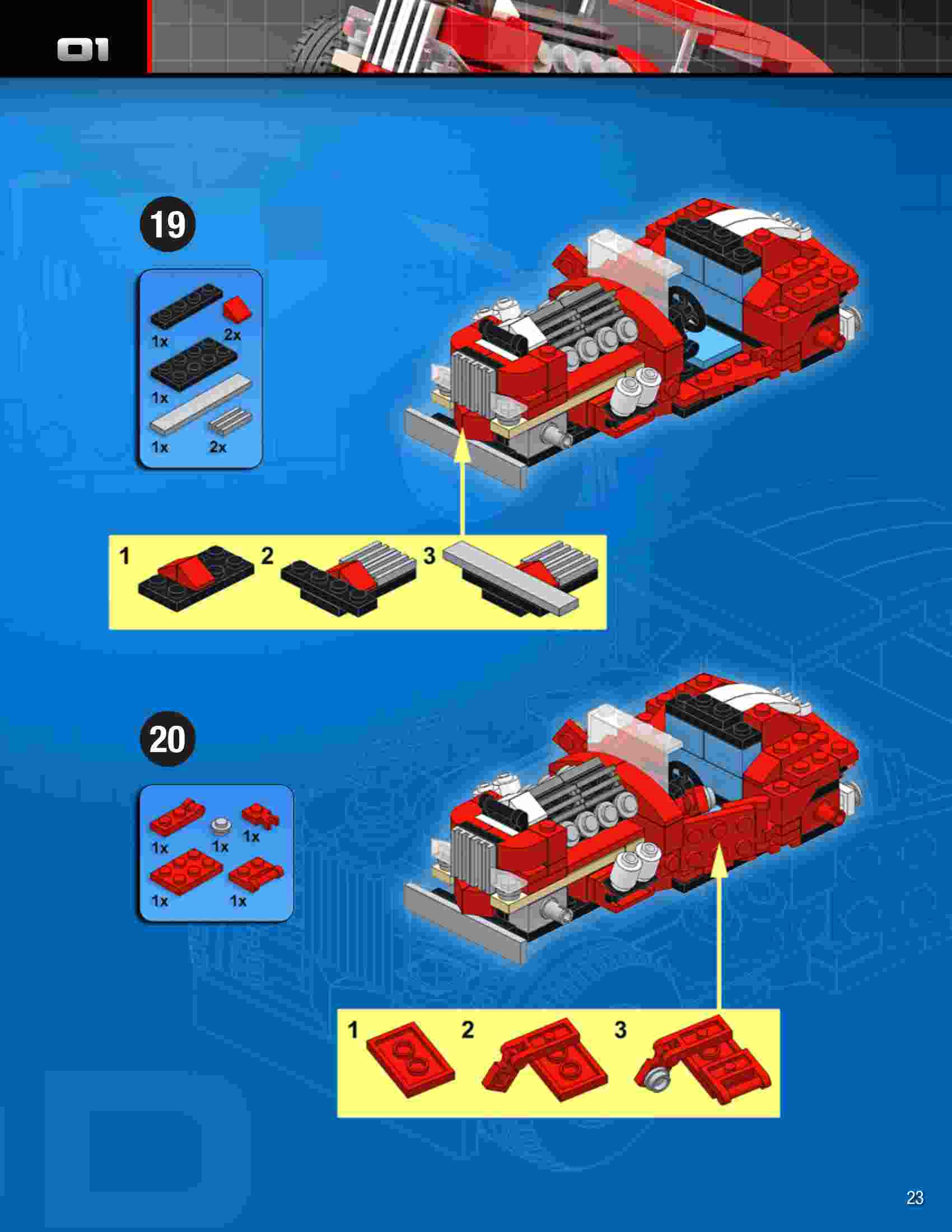 01

19

1x
2x
1x
1x
2x

1
2
3

20

1x
1x
1x
1x
1x

1
2
3

23