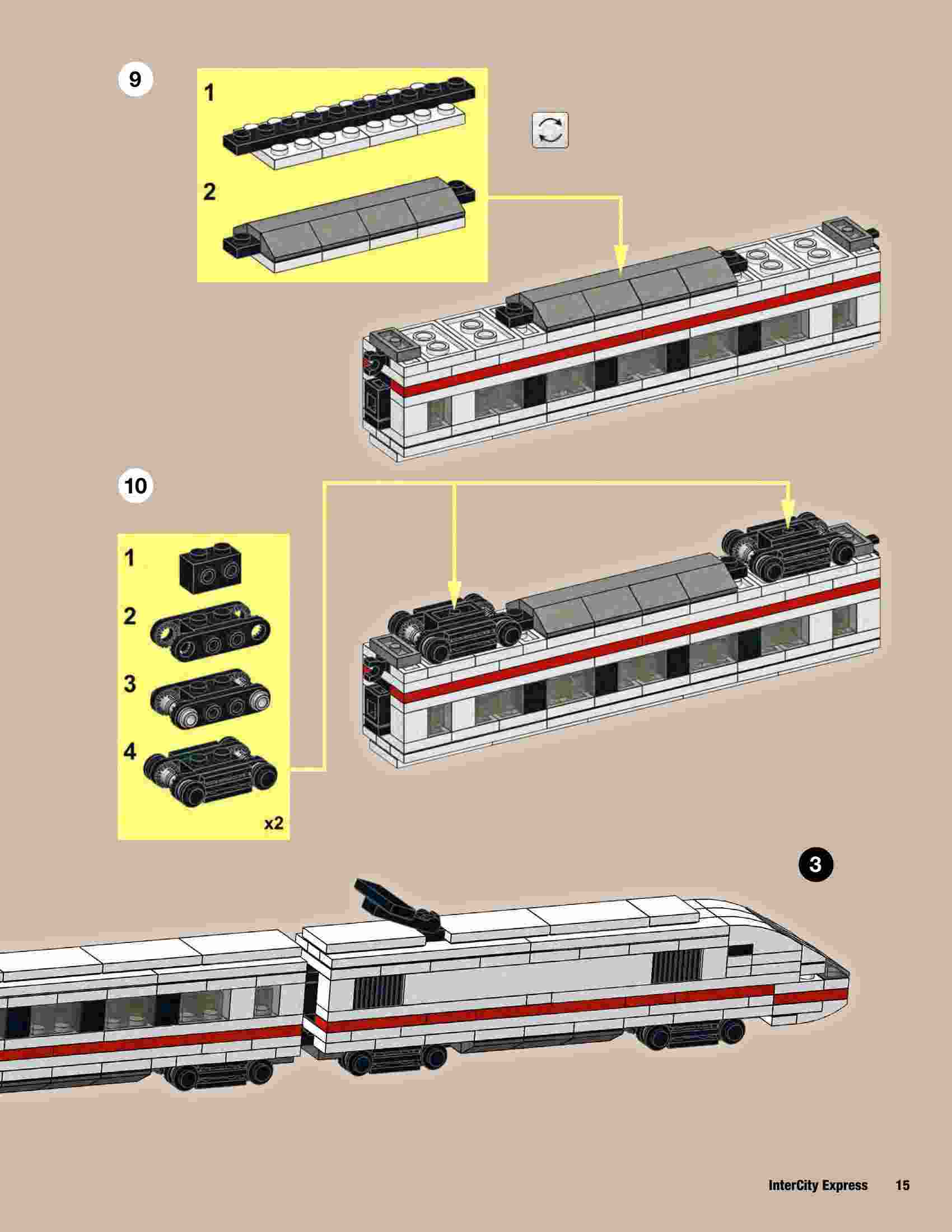 9

1

2

10

1

2

3

4

x2

3

InterCity Express 15