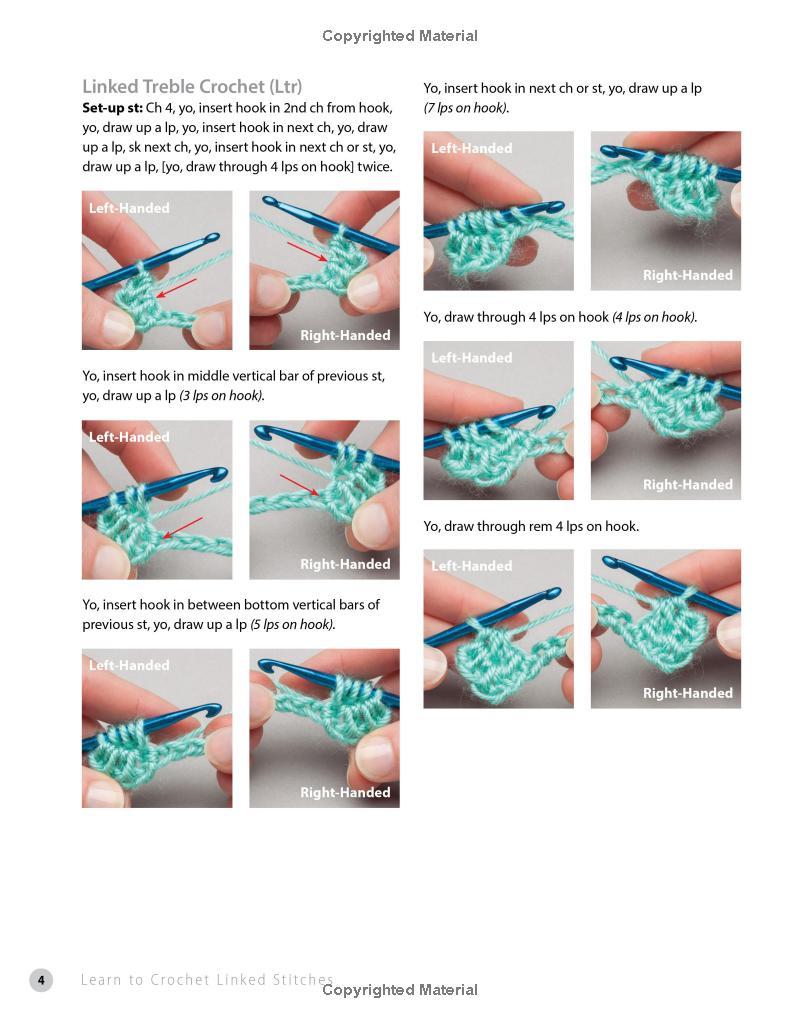 Copyrighted Material

Linked Treble Crochet (Ltr)

**Set-up st:** Ch 4, yo, insert hook in 2nd ch from hook, yo, draw up a lp, yo, insert hook in next ch, yo, draw up a lp, sk next ch, yo, insert hook in next ch or st, yo, draw up a lp, [yo, draw through 4 lps on hook] twice.

Left-Handed

Right-Handed

Yo, insert hook in middle vertical bar of previous st, yo, draw up a lp *(3 lps on hook).*

Left-Handed

Right-Handed

Yo, insert hook in between bottom vertical bars of previous st, yo, draw up a lp *(5 lps on hook).*

Left-Handed

Right-Handed

Yo, insert hook in next ch or st, yo, draw up a lp *(7 lps on hook).*

Left-Handed

Right-Handed

Yo, draw through 4 lps on hook *(4 lps on hook).*

Left-Handed

Right-Handed

Yo, draw through rem 4 lps on hook.

Left-Handed

Right-Handed

4 Learn to Crochet Linked Stitches

Copyrighted Material