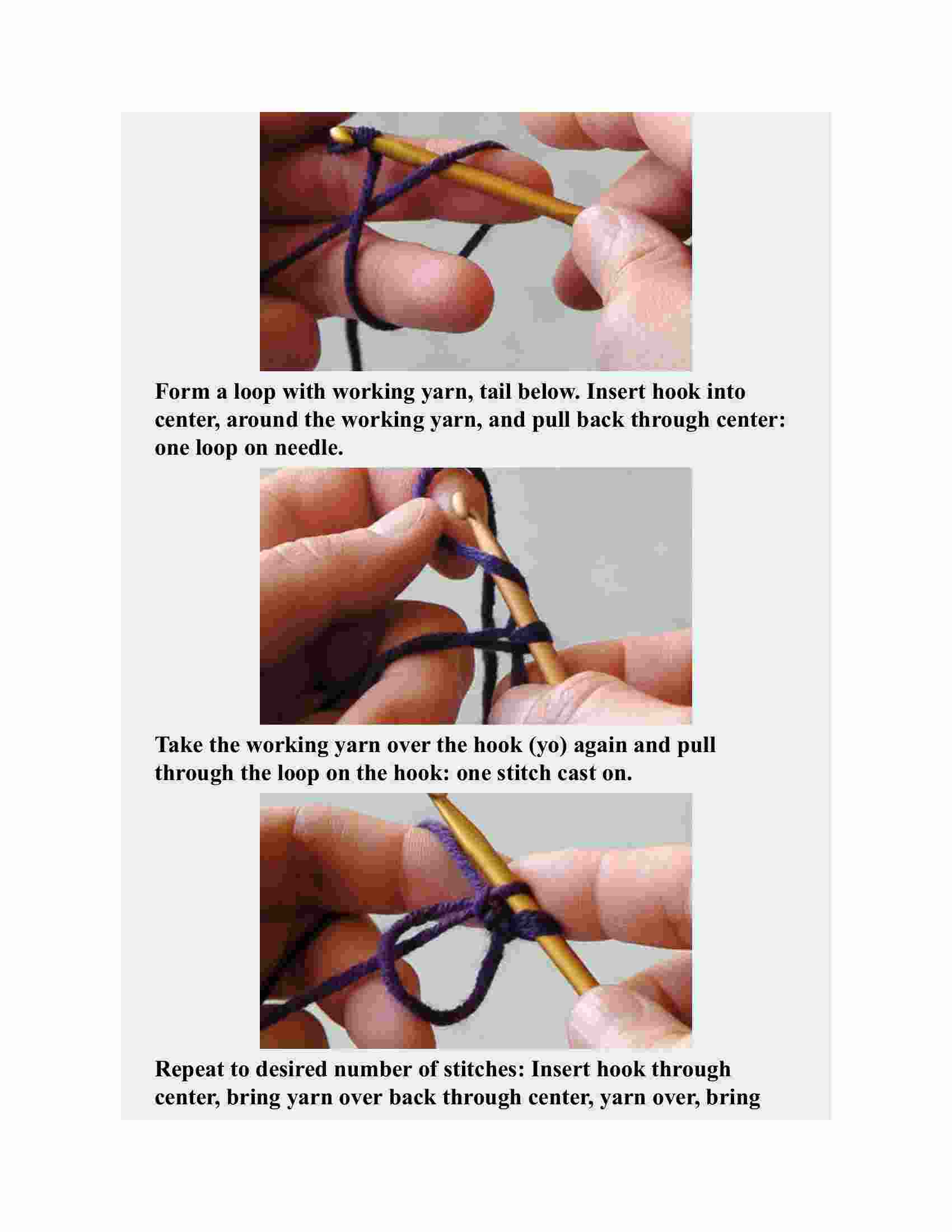 Form a loop with working yarn, tail below. Insert hook into center, around the working yarn, and pull back through center: one loop on needle.

Take the working yarn over the hook (yo) again and pull through the loop on the hook: one stitch cast on.

Repeat to desired number of stitches: Insert hook through center, bring yarn over back through center, yarn over, bring