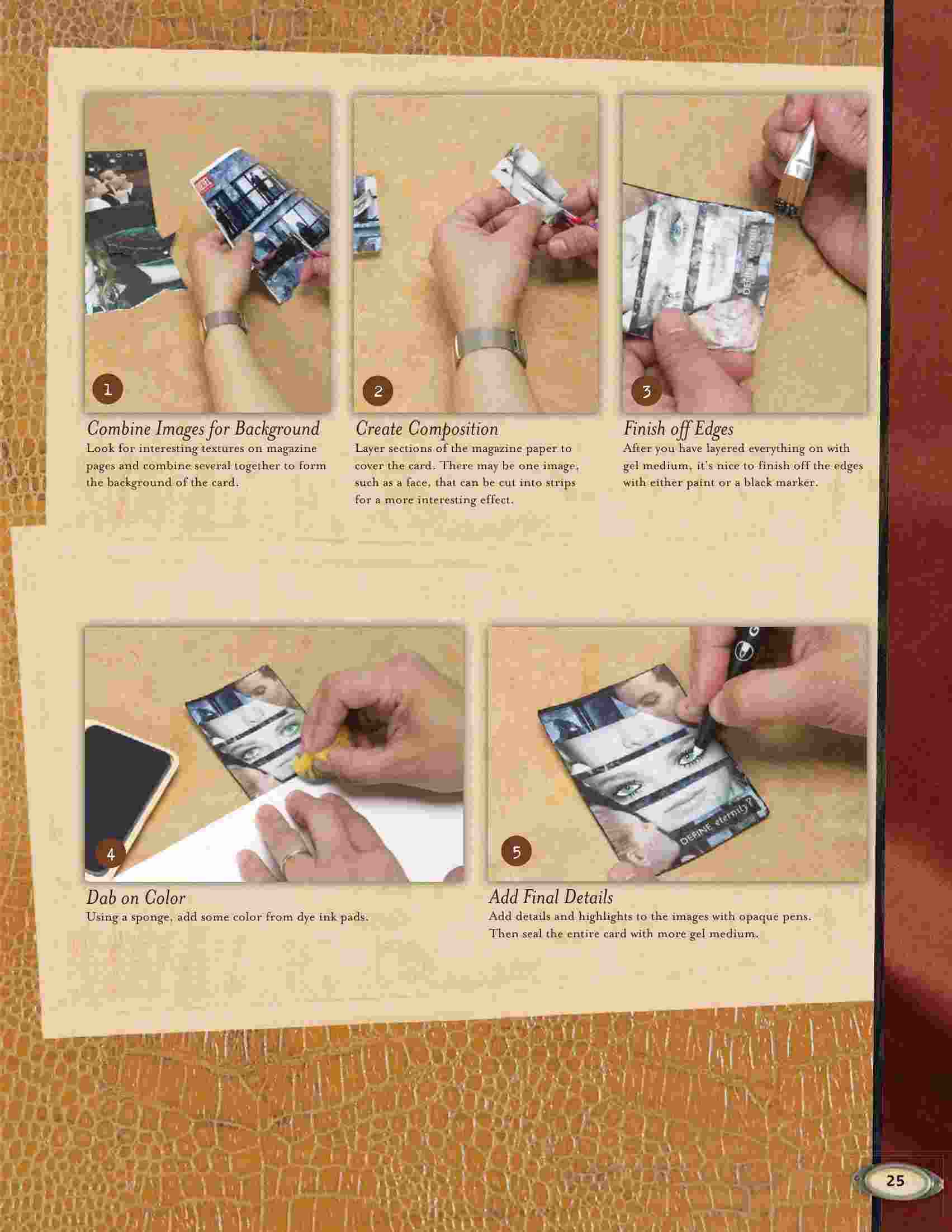 1

Combine Images for Background
Look for interesting textures on magazine pages and combine several together to form the background of the card.

2

Create Composition
Layer sections of the magazine paper to cover the card. There may be one image, such as a face, that can be cut into strips for a more interesting effect.

3

Finish off Edges
After you have layered everything on with gel medium, it's nice to finish off the edges with either paint or a black marker.

4

Dab on Color
Using a sponge, add some color from dye ink pads.

DEFINE eternity?

5

Add Final Details
Add details and highlights to the images with opaque pens. Then seal the entire card with more gel medium.

25