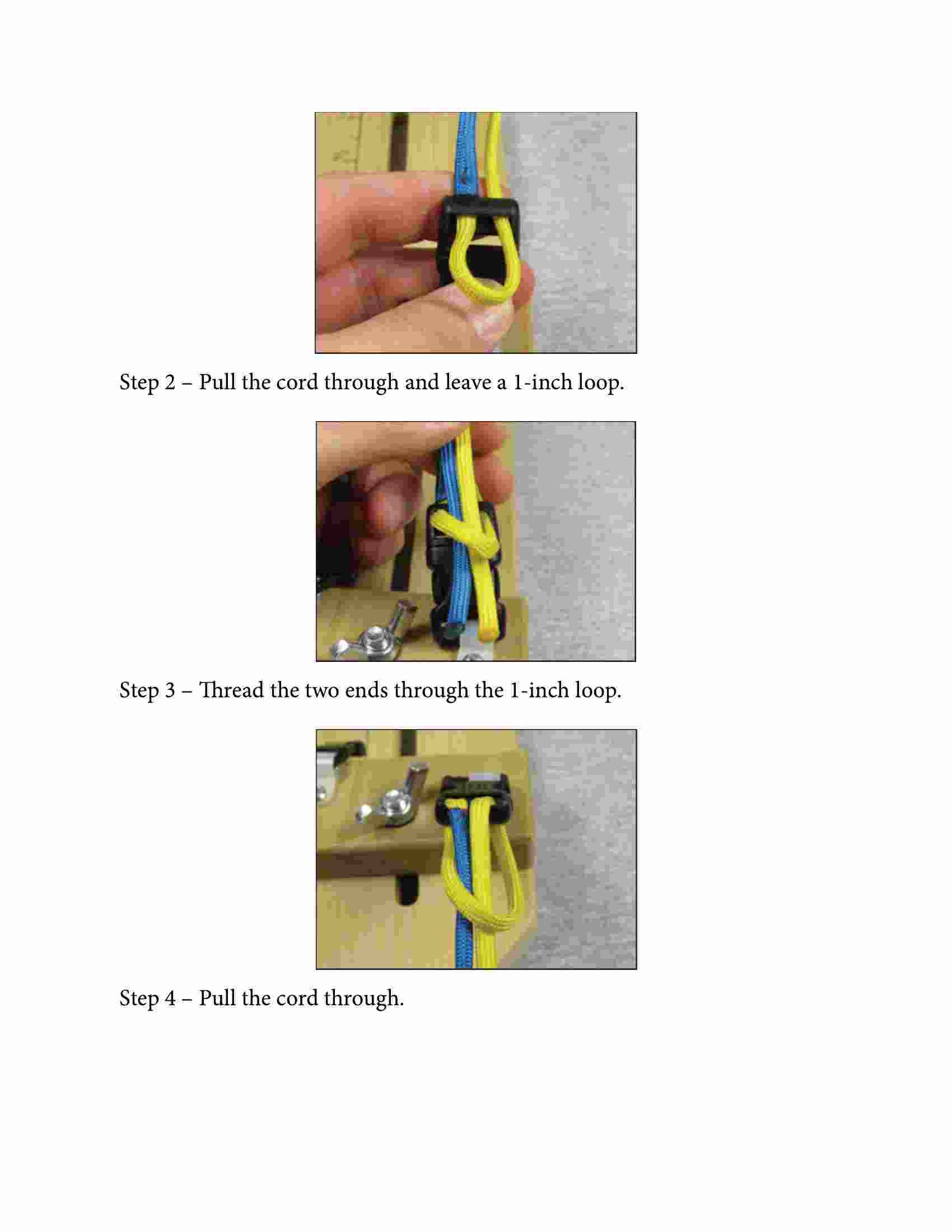 Step 2 – Pull the cord through and leave a 1-inch loop.

Step 3 – Thread the two ends through the 1-inch loop.

Step 4 – Pull the cord through.