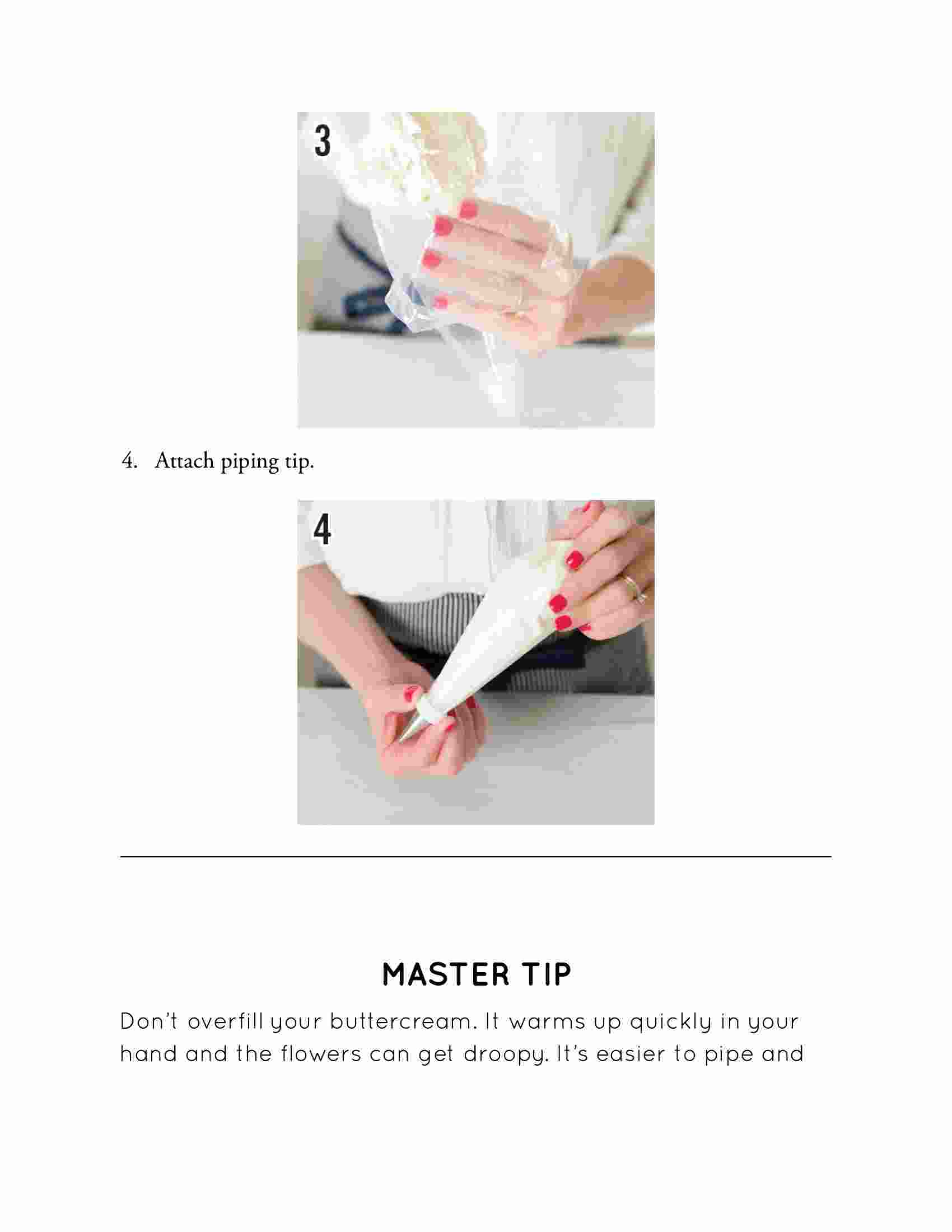 3

4. Attach piping tip.

4

MASTER TIP

Don't overfill your buttercream. It warms up quickly in your hand and the flowers can get droopy. It's easier to pipe and