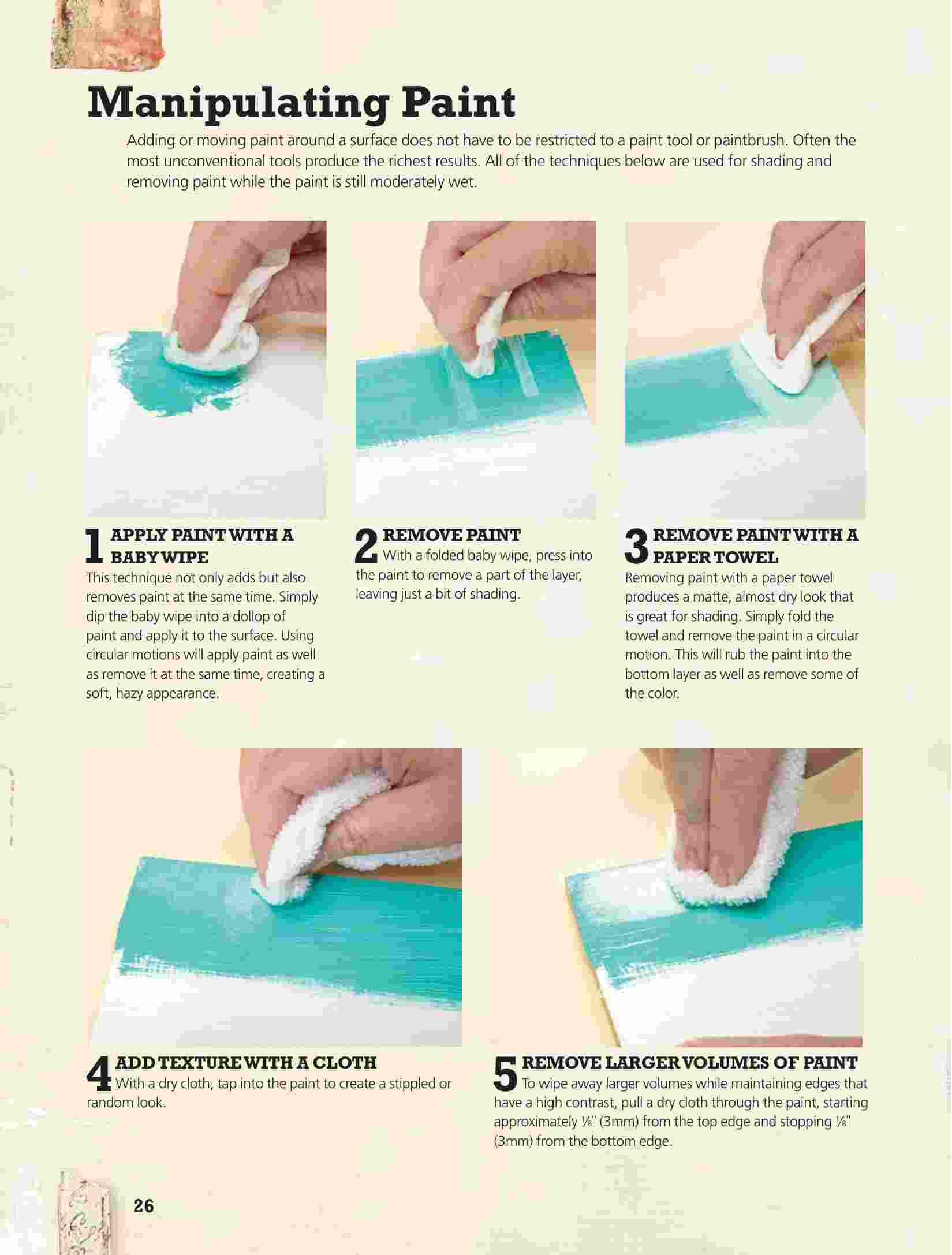 Manipulating Paint

Adding or moving paint around a surface does not have to be restricted to a paint tool or paintbrush. Often the most unconventional tools produce the richest results. All of the techniques below are used for shading and removing paint while the paint is still moderately wet.

1 APPLY PAINT WITH A BABY WIPE
This technique not only adds but also removes paint at the same time. Simply dip the baby wipe into a dollop of paint and apply it to the surface. Using circular motions will apply paint as well as remove it at the same time, creating a soft, hazy appearance.

2 REMOVE PAINT
With a folded baby wipe, press into the paint to remove a part of the layer, leaving just a bit of shading.

3 REMOVE PAINT WITH A PAPER TOWEL
Removing paint with a paper towel produces a matte, almost dry look that is great for shading. Simply fold the towel and remove the paint in a circular motion. This will rub the paint into the bottom layer as well as remove some of the color.

4 ADD TEXTURE WITH A CLOTH
With a dry cloth, tap into the paint to create a stippled or random look.

5 REMOVE LARGER VOLUMES OF PAINT
To wipe away larger volumes while maintaining edges that have a high contrast, pull a dry cloth through the paint, starting approximately ⅛" (3mm) from the top edge and stopping ⅛" (3mm) from the bottom edge.

26