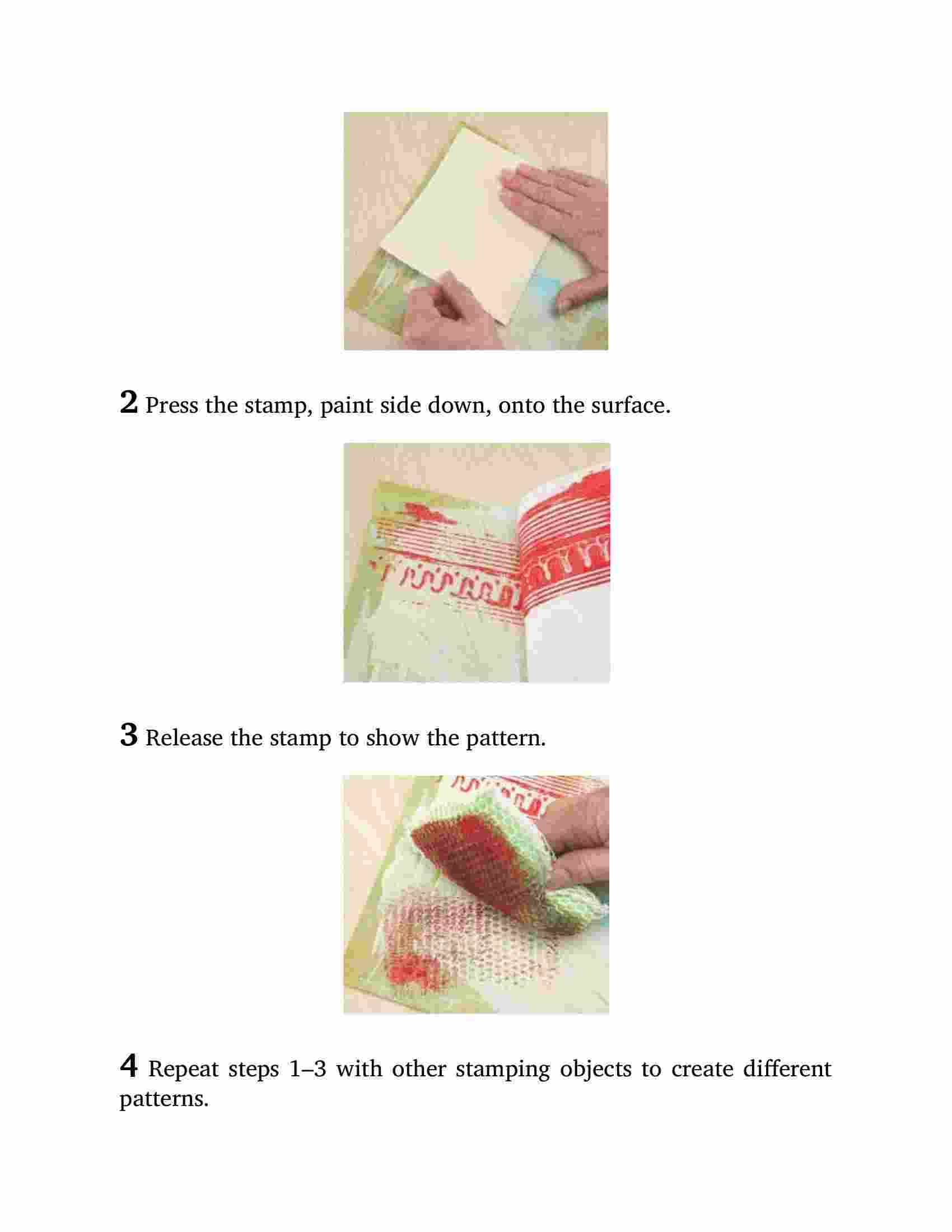 2 Press the stamp, paint side down, onto the surface.

3 Release the stamp to show the pattern.

4 Repeat steps 1–3 with other stamping objects to create different patterns.