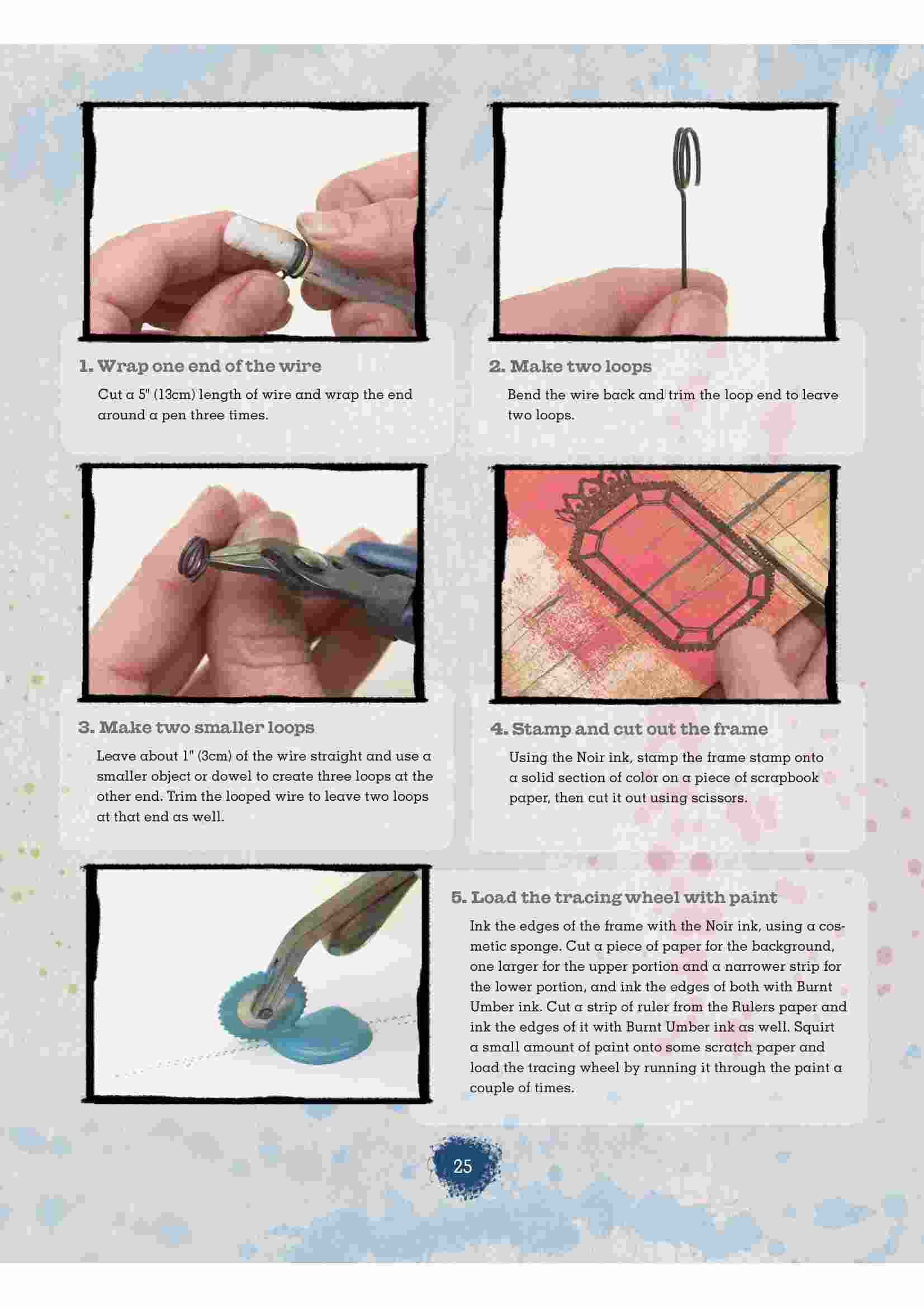 1. Wrap one end of the wire

Cut a 5" (13cm) length of wire and wrap the end around a pen three times.

2. Make two loops

Bend the wire back and trim the loop end to leave two loops.

3. Make two smaller loops

Leave about 1" (3cm) of the wire straight and use a smaller object or dowel to create three loops at the other end. Trim the looped wire to leave two loops at that end as well.

4. Stamp and cut out the frame

Using the Noir ink, stamp the frame stamp onto a solid section of color on a piece of scrapbook paper, then cut it out using scissors.

5. Load the tracing wheel with paint

Ink the edges of the frame with the Noir ink, using a cosmetic sponge. Cut a piece of paper for the background, one larger for the upper portion and a narrower strip for the lower portion, and ink the edges of both with Burnt Umber ink. Cut a strip of ruler from the Rulers paper and ink the edges of it with Burnt Umber ink as well. Squirt a small amount of paint onto some scratch paper and load the tracing wheel by running it through the paint a couple of times.

25