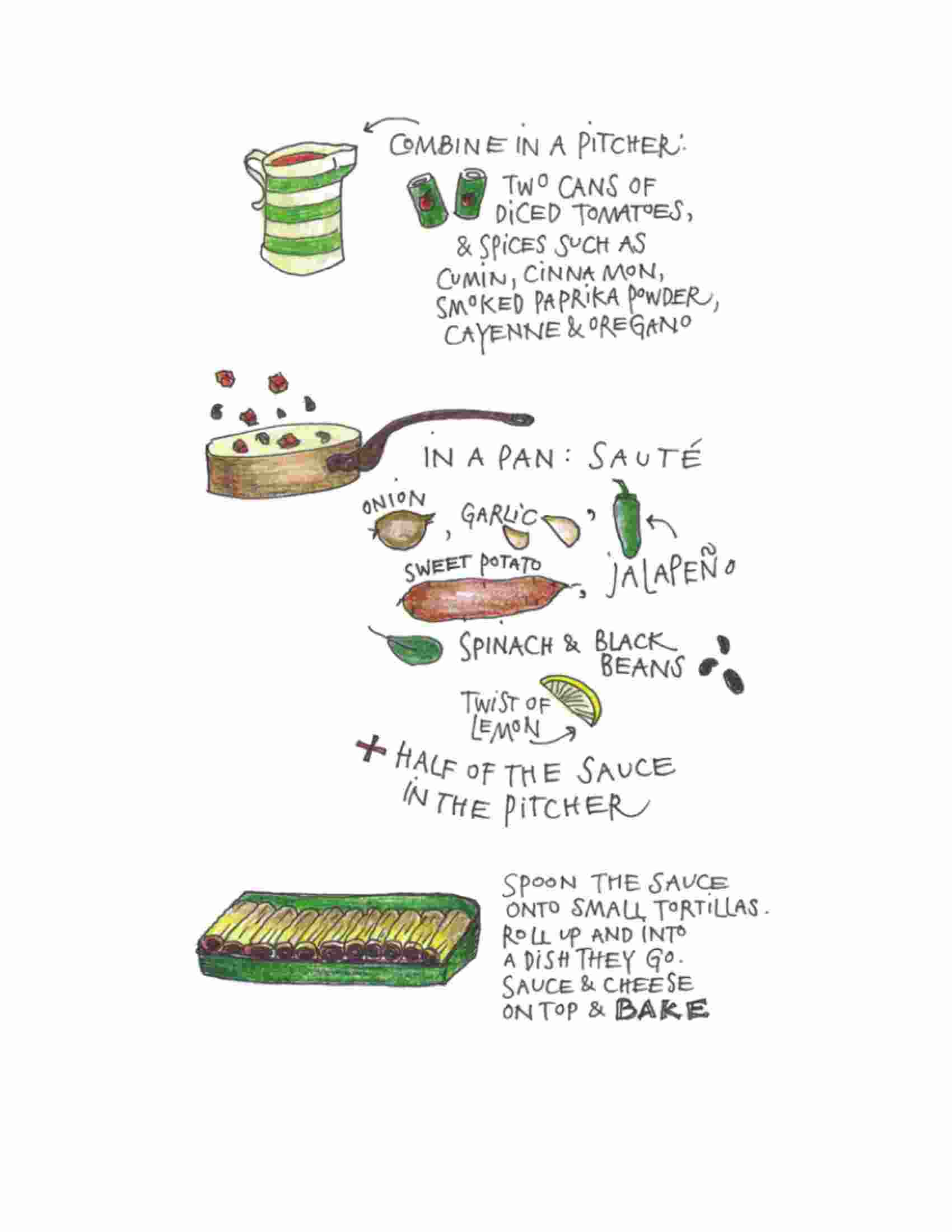 COMBINE IN A PITCHER:
TWO CANS OF DICED TOMATOES, & SPICES SUCH AS CUMIN, CINNAMON, SMOKED PAPRIKA POWDER, CAYENNE & OREGANO

IN A PAN: SAUTÉ
ONION, GARLIC, JALAPEÑO
SWEET POTATO,
SPINACH & BLACK BEANS
TWIST OF LEMON
+ HALF OF THE SAUCE IN THE PITCHER

SPOON THE SAUCE ONTO SMALL TORTILLAS. ROLL UP AND INTO A DISH THEY GO. SAUCE & CHEESE ON TOP & BAKE