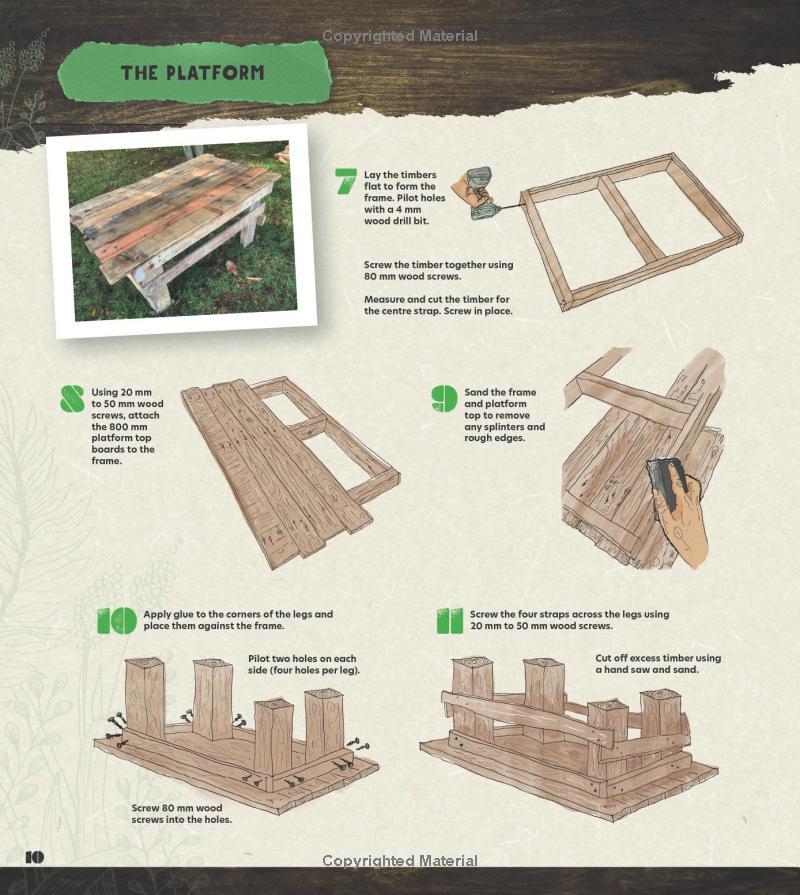 Copyrighted Material

THE PLATFORM

7 Lay the timbers flat to form the frame. Pilot holes with a 4 mm wood drill bit.

Screw the timber together using 80 mm wood screws.

Measure and cut the timber for the centre strap. Screw in place.

8 Using 20 mm to 50 mm wood screws, attach the 800 mm platform top boards to the frame.

9 Sand the frame and platform top to remove any splinters and rough edges.

10 Apply glue to the corners of the legs and place them against the frame.

Pilot two holes on each side (four holes per leg).

Screw 80 mm wood screws into the holes.

11 Screw the four straps across the legs using 20 mm to 50 mm wood screws.

Cut off excess timber using a hand saw and sand.

10

Copyrighted Material