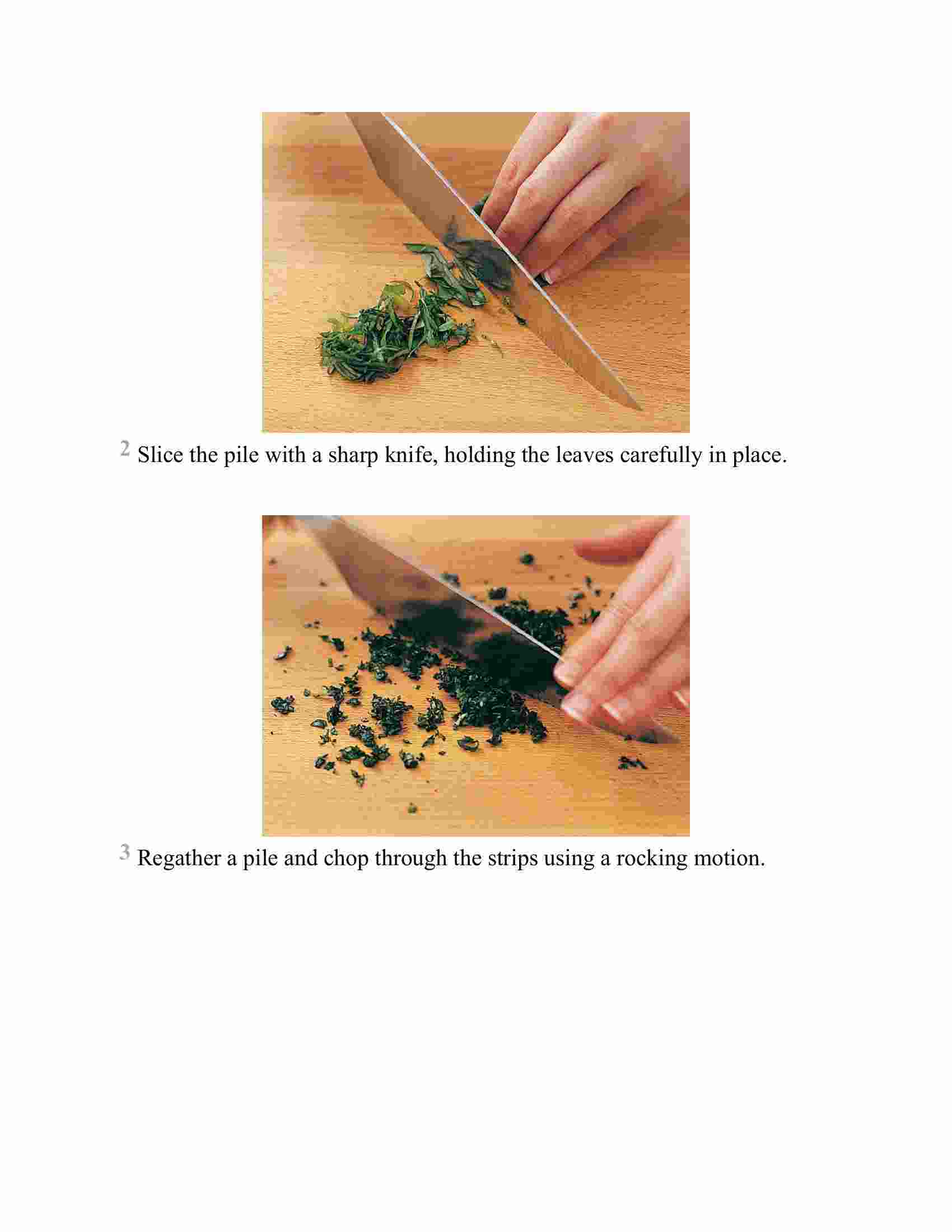 2 Slice the pile with a sharp knife, holding the leaves carefully in place.

3 Regather a pile and chop through the strips using a rocking motion.