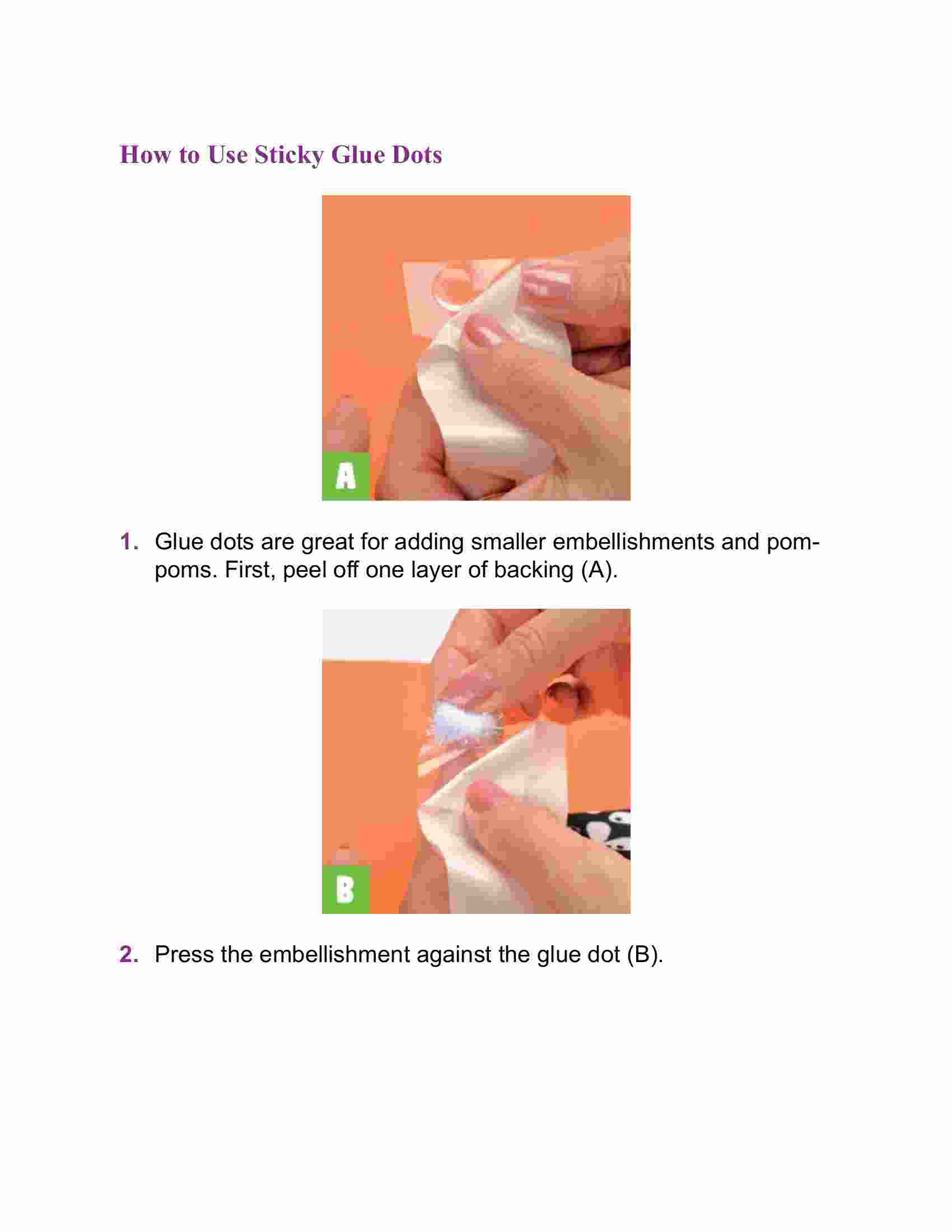 How to Use Sticky Glue Dots

A

1. Glue dots are great for adding smaller embellishments and pom-poms. First, peel off one layer of backing (A).

B

2. Press the embellishment against the glue dot (B).