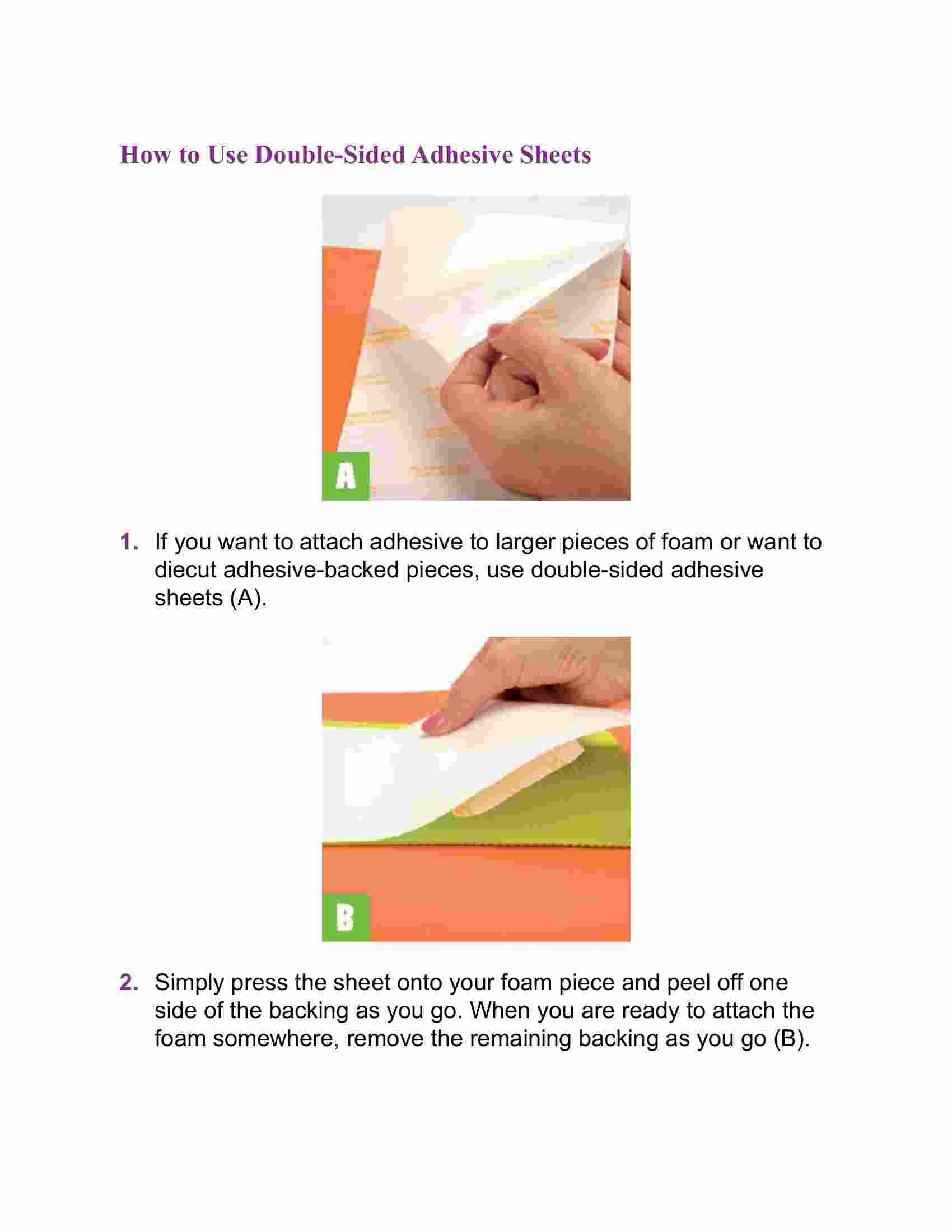 How to Use Double-Sided Adhesive Sheets

A

1. If you want to attach adhesive to larger pieces of foam or want to diecut adhesive-backed pieces, use double-sided adhesive sheets (A).

B

2. Simply press the sheet onto your foam piece and peel off one side of the backing as you go. When you are ready to attach the foam somewhere, remove the remaining backing as you go (B).