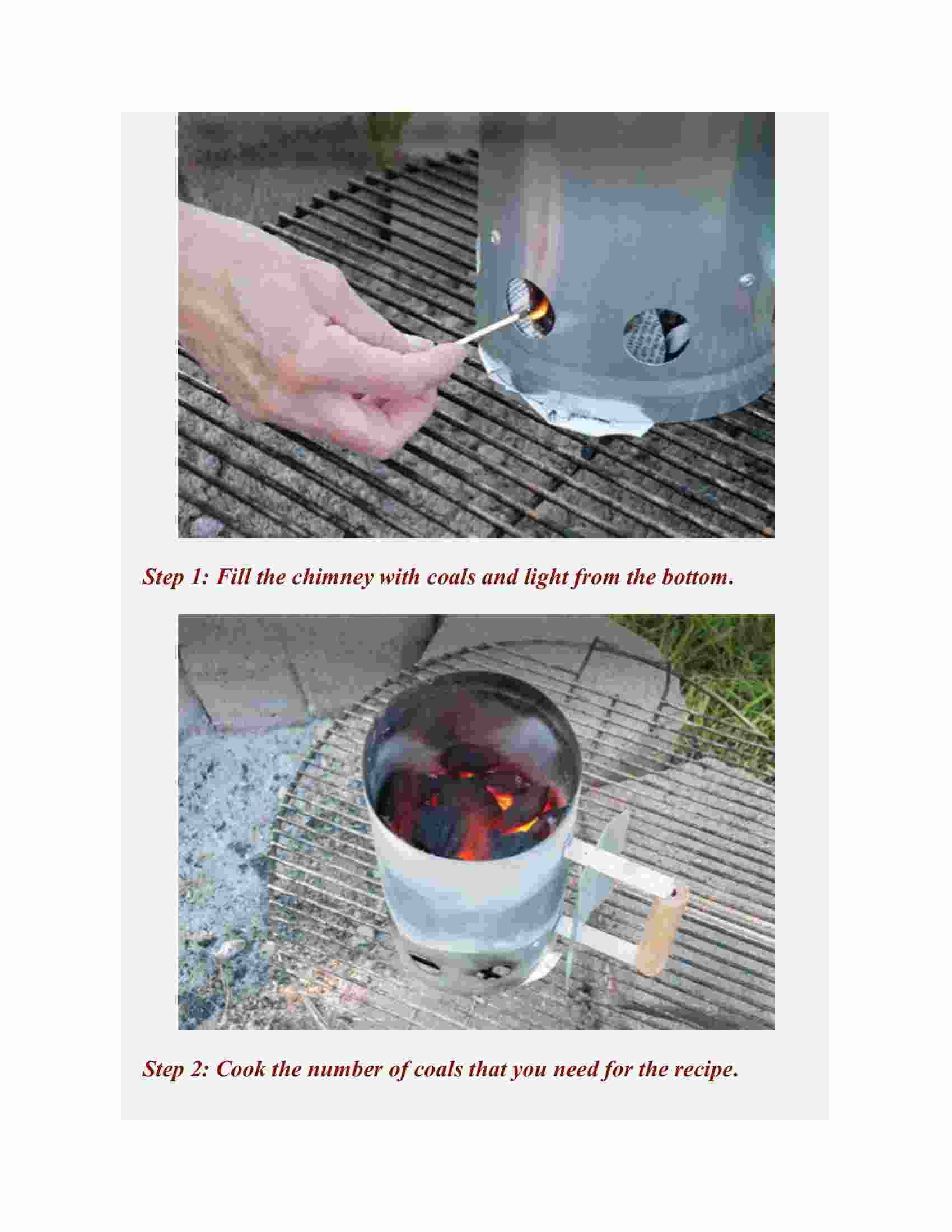 Step 1: Fill the chimney with coals and light from the bottom.

Step 2: Cook the number of coals that you need for the recipe.