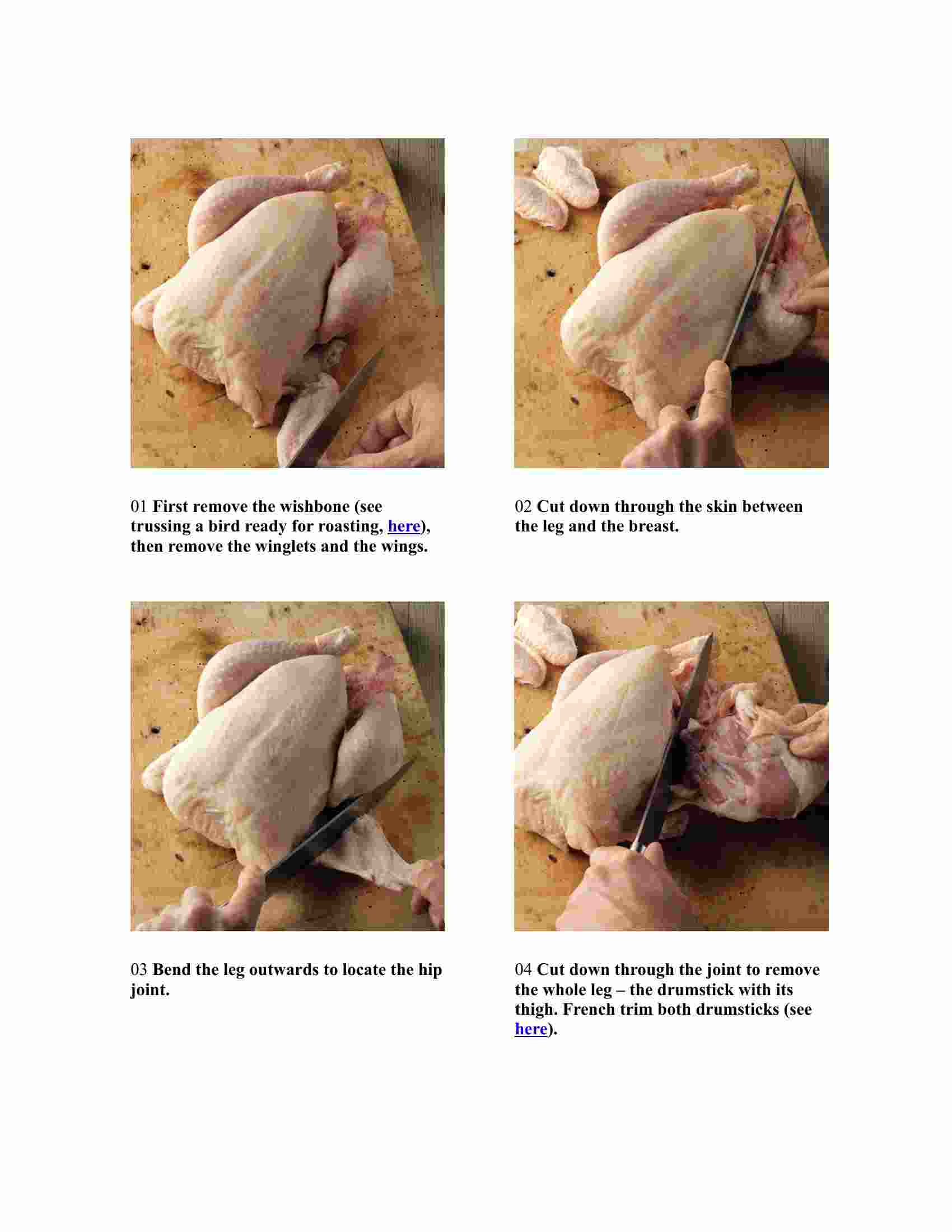 01 First remove the wishbone (see trussing a bird ready for roasting, here), then remove the winglets and the wings.

02 Cut down through the skin between the leg and the breast.

03 Bend the leg outwards to locate the hip joint.

04 Cut down through the joint to remove the whole leg – the drumstick with its thigh. French trim both drumsticks (see here).