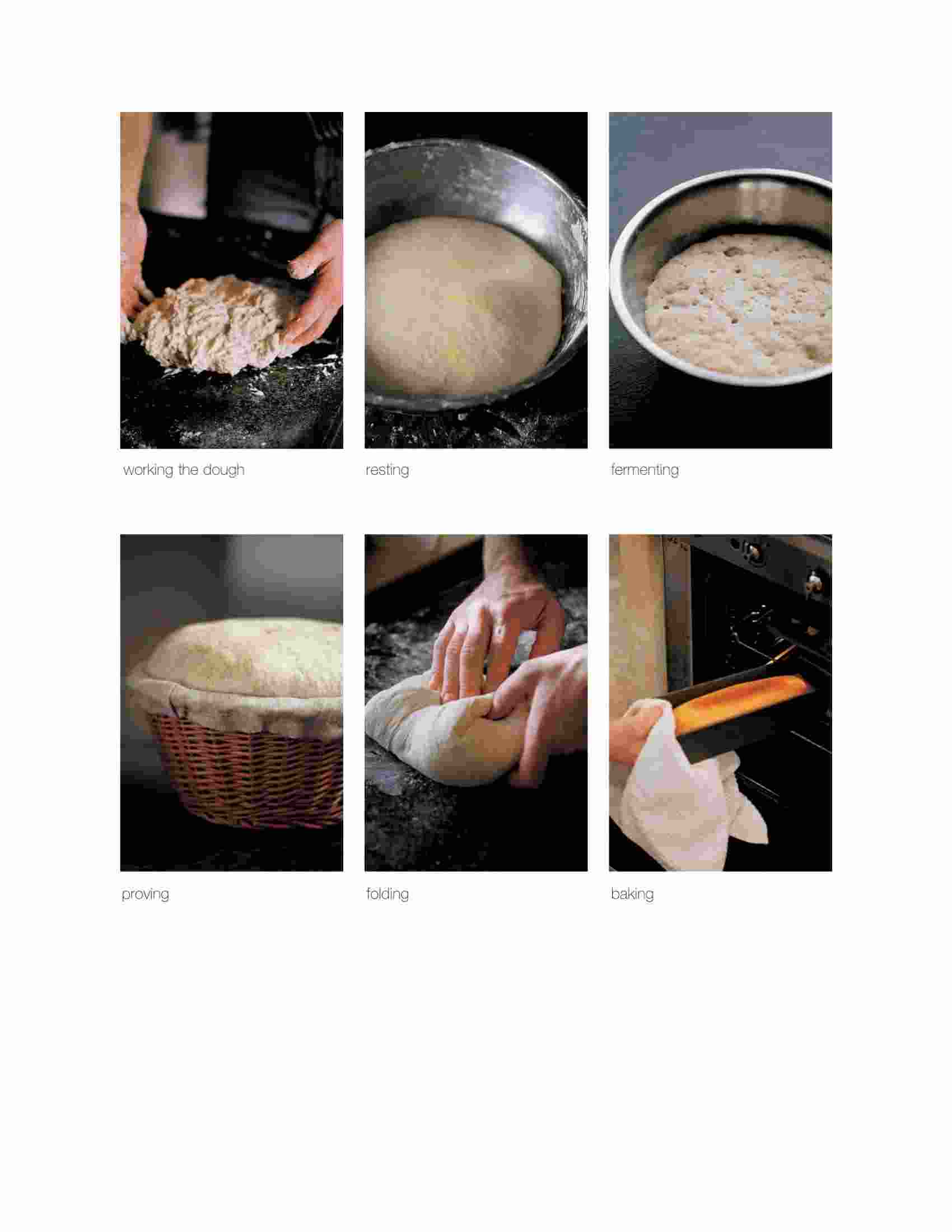 working the dough

resting

fermenting

proving

folding

baking