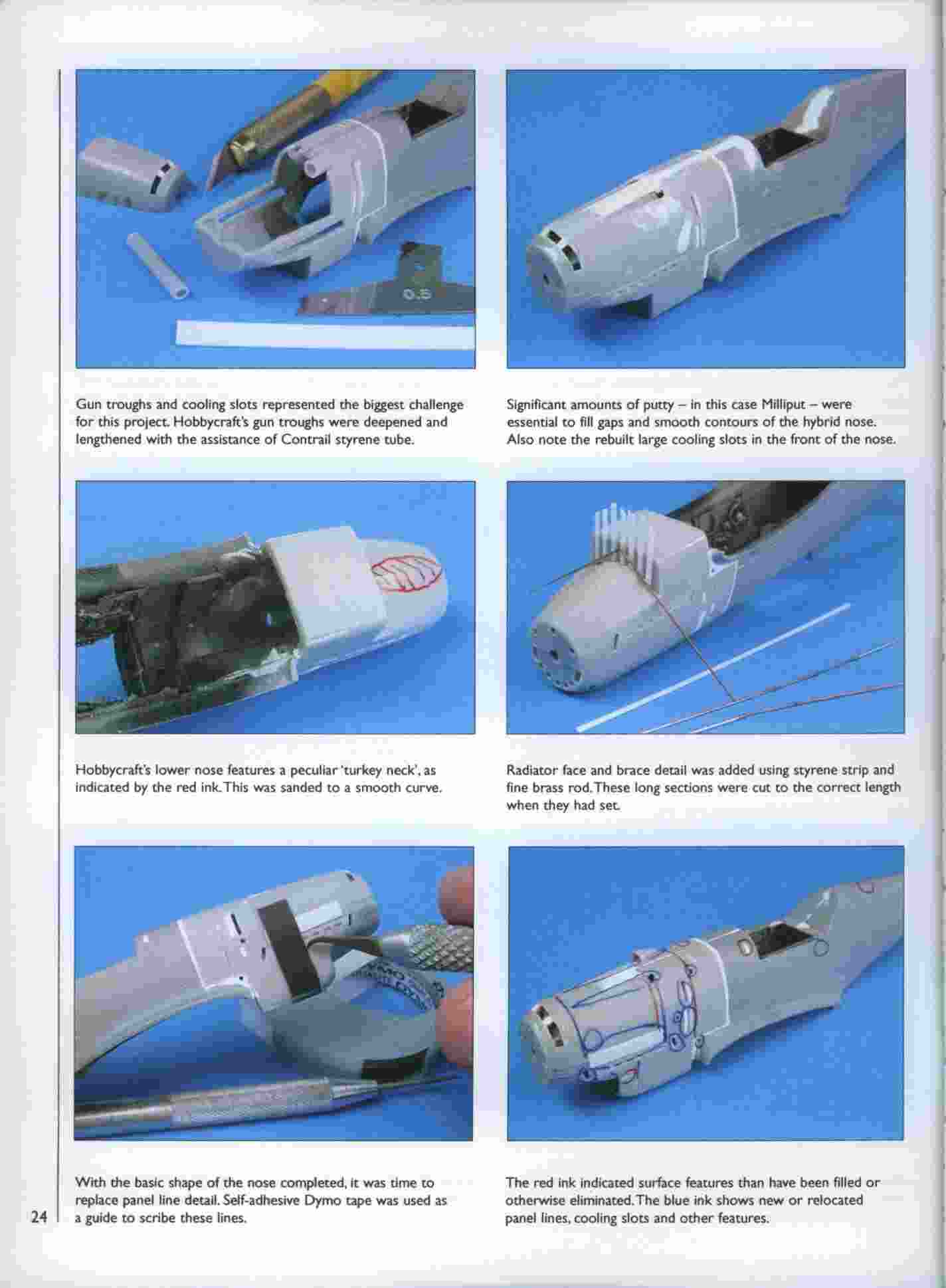 0.5

Gun troughs and cooling slots represented the biggest challenge for this project. Hobbycraft's gun troughs were deepened and lengthened with the assistance of Contrail styrene tube.

Significant amounts of putty – in this case Milliput – were essential to fill gaps and smooth contours of the hybrid nose. Also note the rebuilt large cooling slots in the front of the nose.

Hobbycraft's lower nose features a peculiar 'turkey neck', as indicated by the red ink. This was sanded to a smooth curve.

Radiator face and brace detail was added using styrene strip and fine brass rod. These long sections were cut to the correct length when they had set.

With the basic shape of the nose completed, it was time to replace panel line detail. Self-adhesive Dymo tape was used as a guide to scribe these lines.

The red ink indicated surface features than have been filled or otherwise eliminated. The blue ink shows new or relocated panel lines, cooling slots and other features.

24