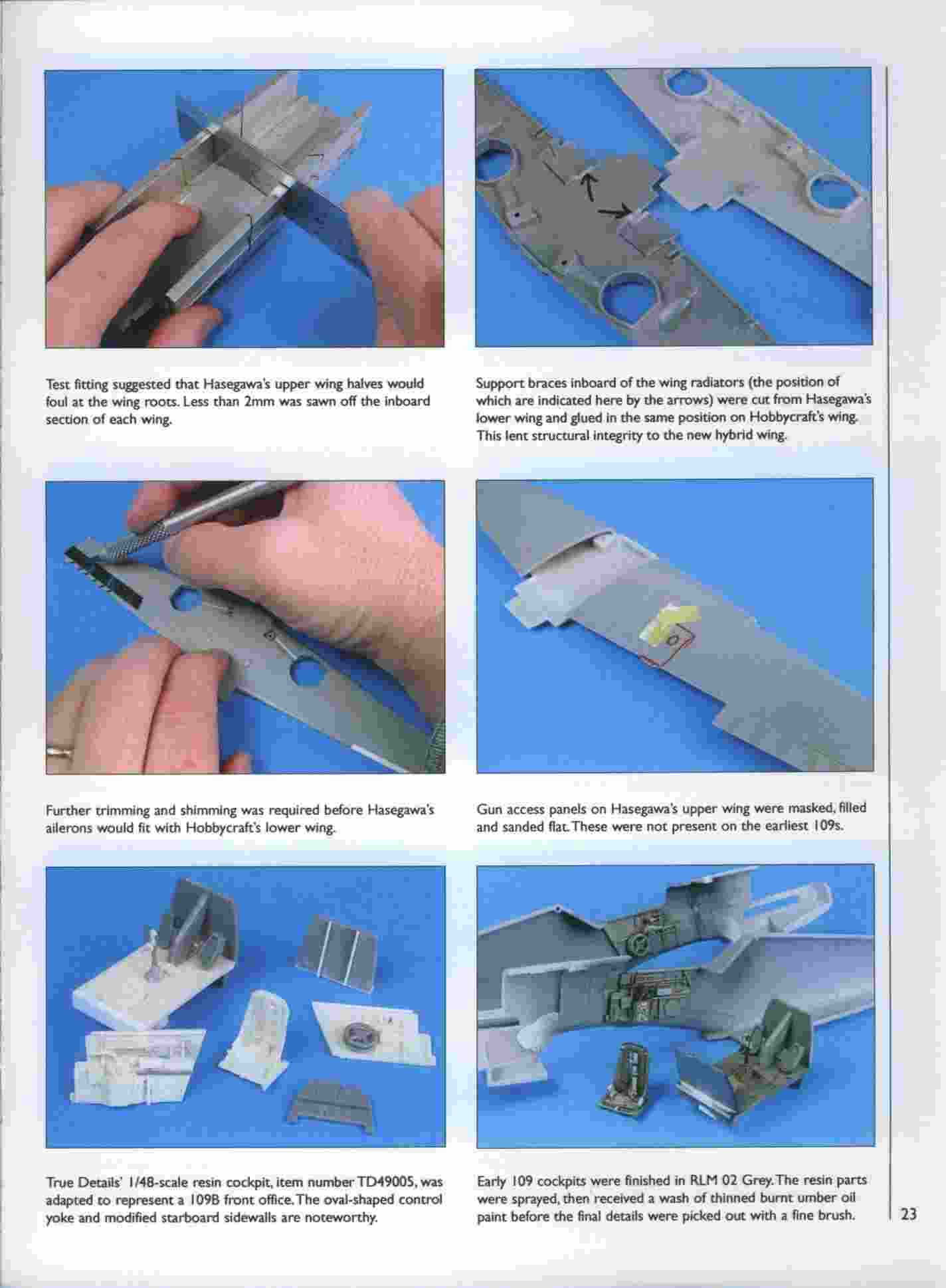 Test fitting suggested that Hasegawa's upper wing halves would foul at the wing roots. Less than 2mm was sawn off the inboard section of each wing.

Support braces inboard of the wing radiators (the position of which are indicated here by the arrows) were cut from Hasegawa's lower wing and glued in the same position on Hobbycraft's wing. This lent structural integrity to the new hybrid wing.

Further trimming and shimming was required before Hasegawa's ailerons would fit with Hobbycraft's lower wing.

Gun access panels on Hasegawa's upper wing were masked, filled and sanded flat. These were not present on the earliest 109s.

True Details' 1/48-scale resin cockpit, item number TD49005, was adapted to represent a 109B front office. The oval-shaped control yoke and modified starboard sidewalls are noteworthy.

Early 109 cockpits were finished in RLM 02 Grey. The resin parts were sprayed, then received a wash of thinned burnt umber oil paint before the final details were picked out with a fine brush.

23